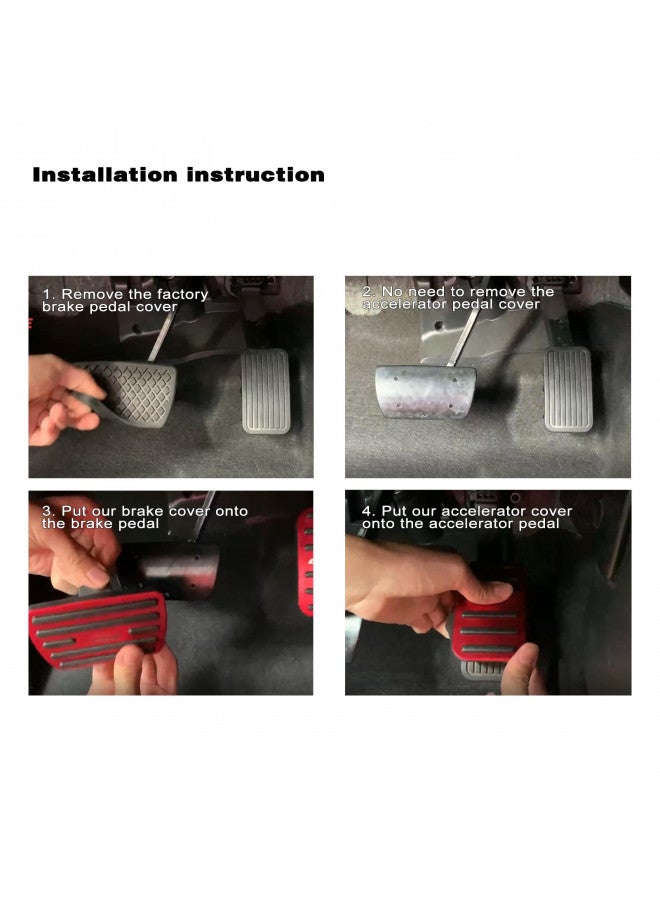 Installation instruction

1. Remove the factory brake pedal cover

2. No need to remove the accelerator pedal cover

3. Put our brake cover onto the brake pedal

4. Put our accelerator cover onto the accelerator pedal