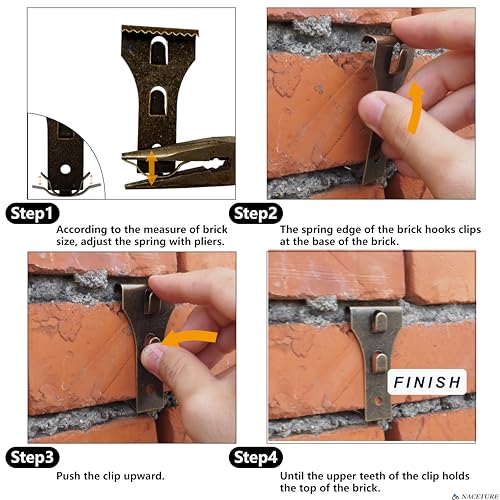 Step1
According to the measure of brick size, adjust the spring with pliers.

Step2
The spring edge of the brick hooks clips at the base of the brick.

Step3
Push the clip upward.

FINISH

Step4
Until the upper teeth of the clip holds the top of the brick.

NACETURE