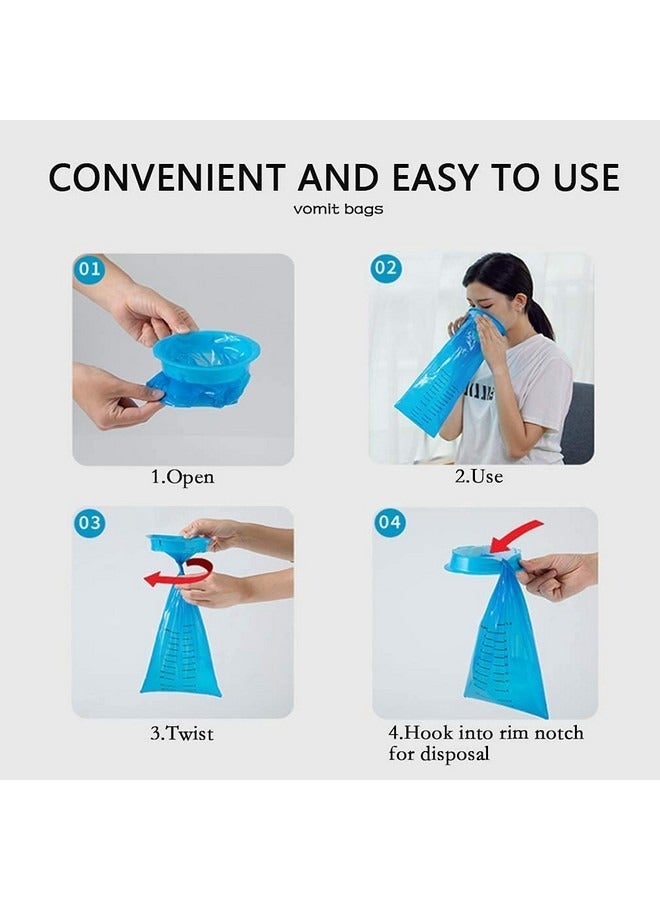 CONVENIENT AND EASY TO USE
vomit bags

01

1.Open

02

2.Use

03

3.Twist

04

4.Hook into rim notch for disposal