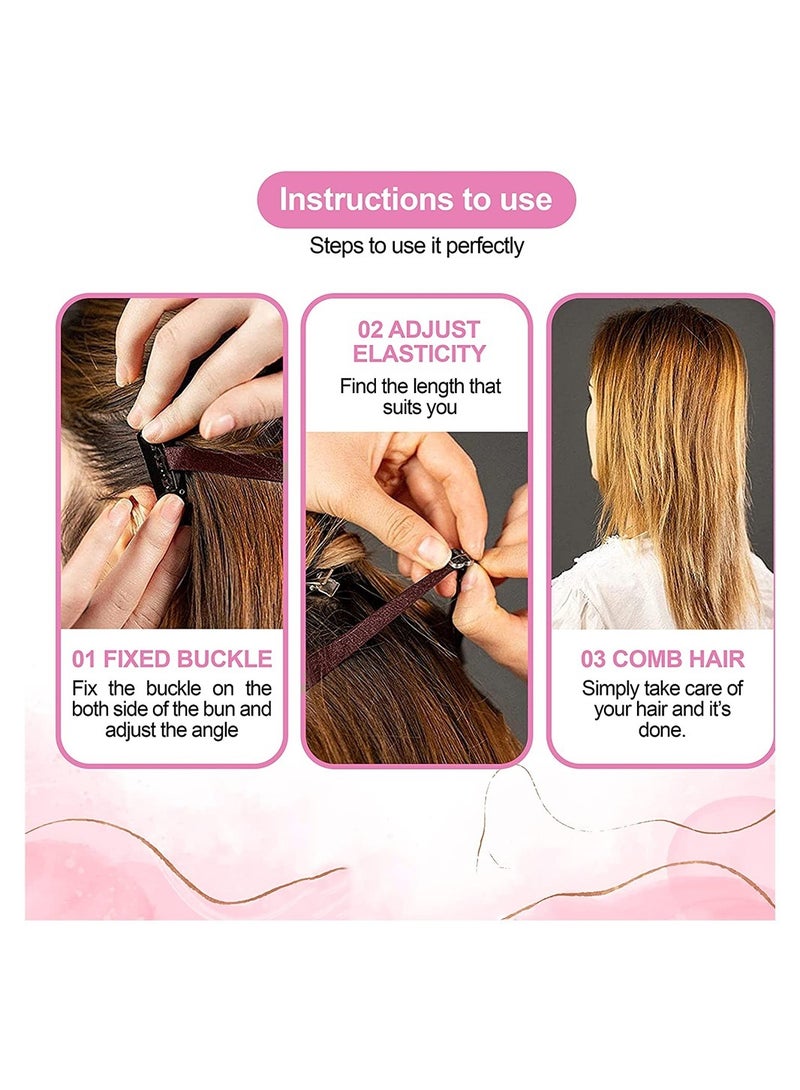 Instructions to use
Steps to use it perfectly

01 FIXED BUCKLE
Fix the buckle on the both side of the bun and adjust the angle

02 ADJUST ELASTICITY
Find the length that suits you

03 COMB HAIR
Simply take care of your hair and it's done.