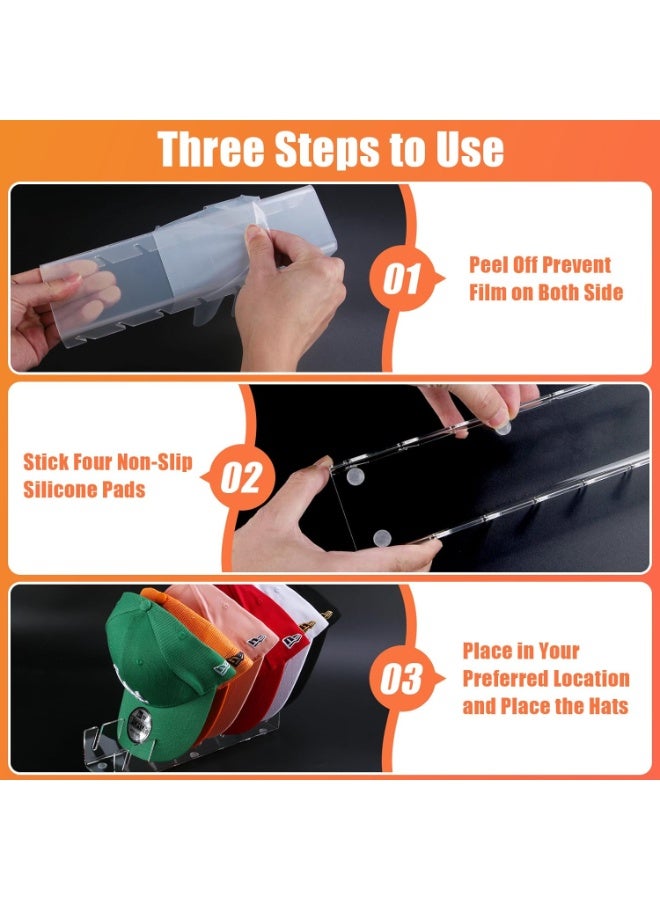 Three Steps to Use

01 Peel Off Prevent Film on Both Side

Stick Four Non-Slip Silicone Pads 02

03 Place in Your Preferred Location and Place the Hats