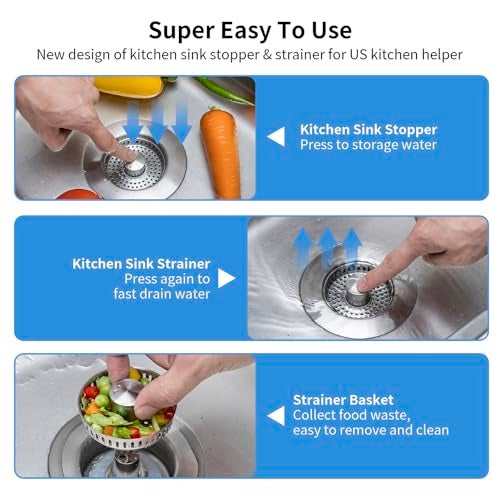 Super Easy To Use

New design of kitchen sink stopper & strainer for US kitchen helper

Kitchen Sink Stopper
Press to storage water

Kitchen Sink Strainer
Press again to fast drain water

Strainer Basket
Collect food waste, easy to remove and clean