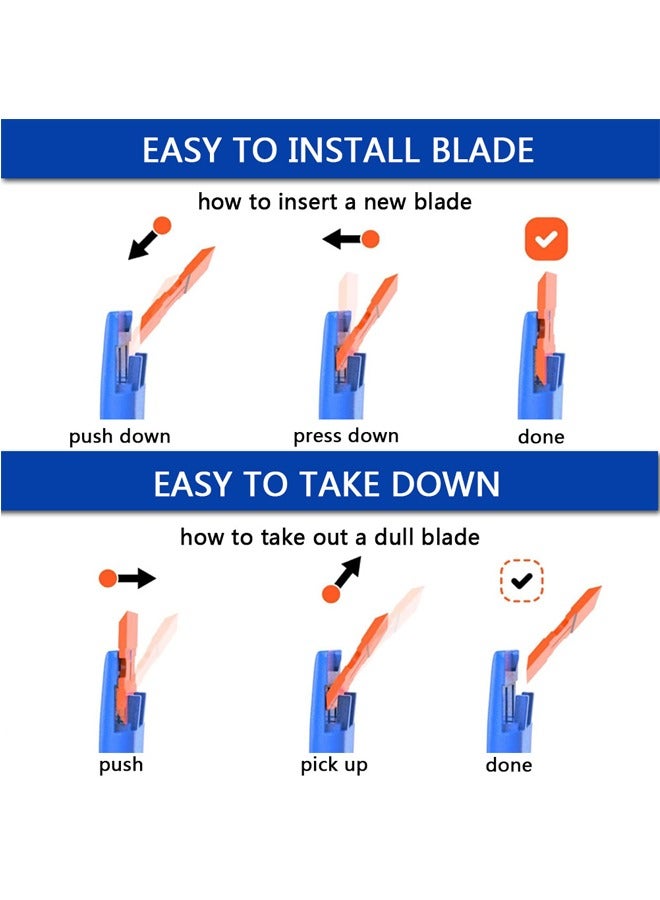 EASY TO INSTALL BLADE

how to insert a new blade

push down

press down

done

EASY TO TAKE DOWN

how to take out a dull blade

push

pick up

done