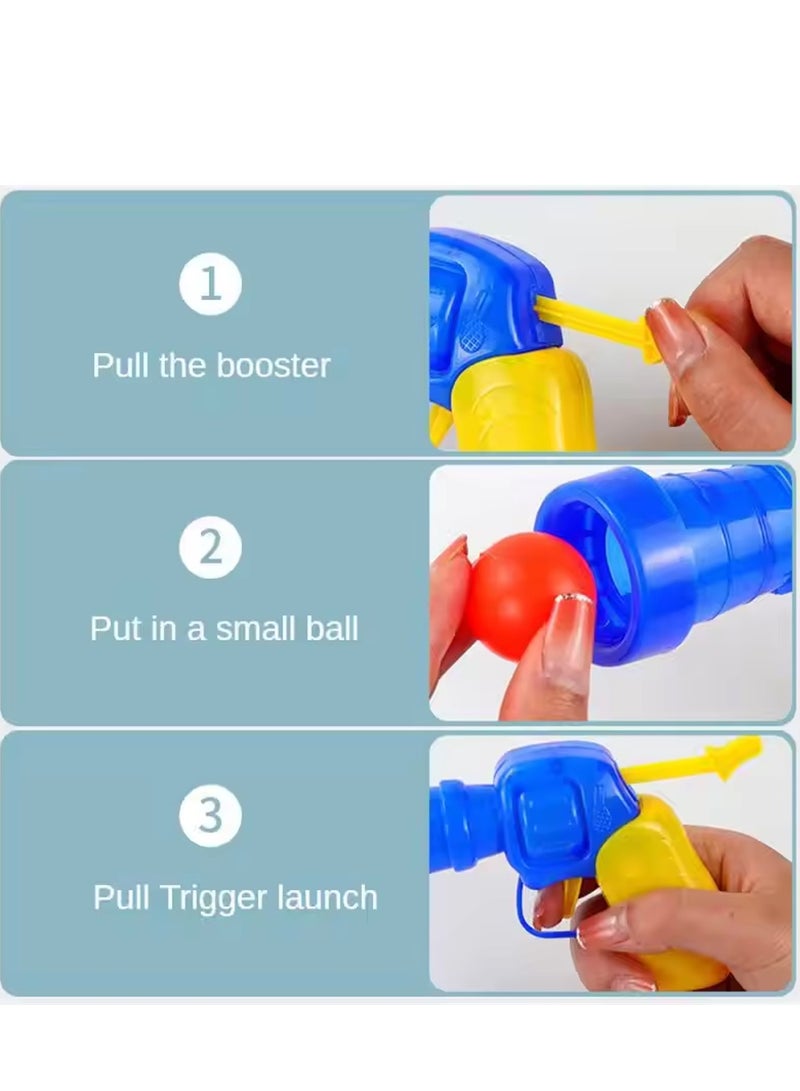 1

Pull the booster

2

Put in a small ball

3

Pull Trigger launch