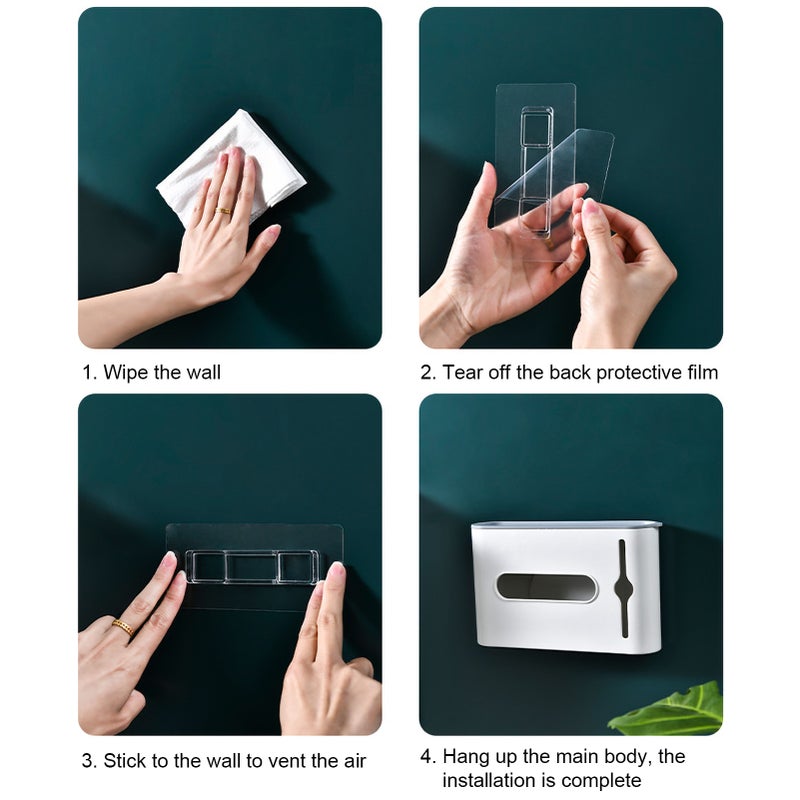 1. Wipe the wall

2. Tear off the back protective film

3. Stick to the wall to vent the air

4. Hang up the main body, the installation is complete