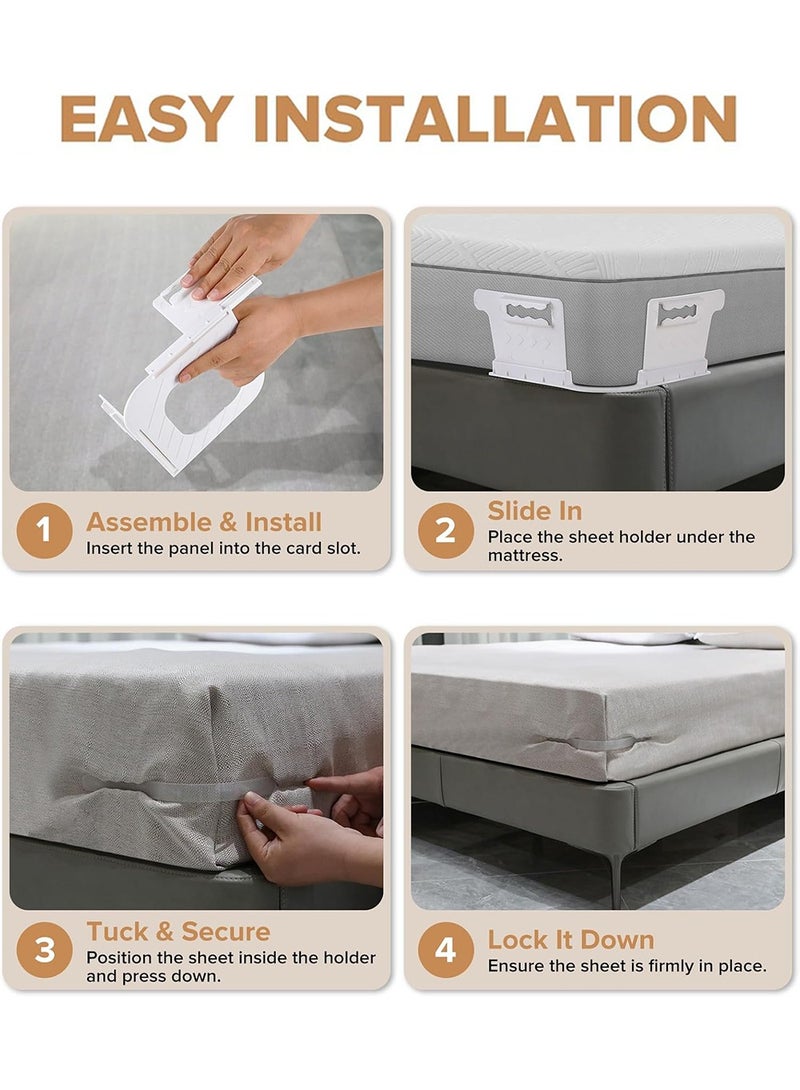 EASY INSTALLATION

1 Assemble & Install
Insert the panel into the card slot.

2 Slide In
Place the sheet holder under the mattress.

3 Tuck & Secure
Position the sheet inside the holder and press down.

4 Lock It Down
Ensure the sheet is firmly in place.