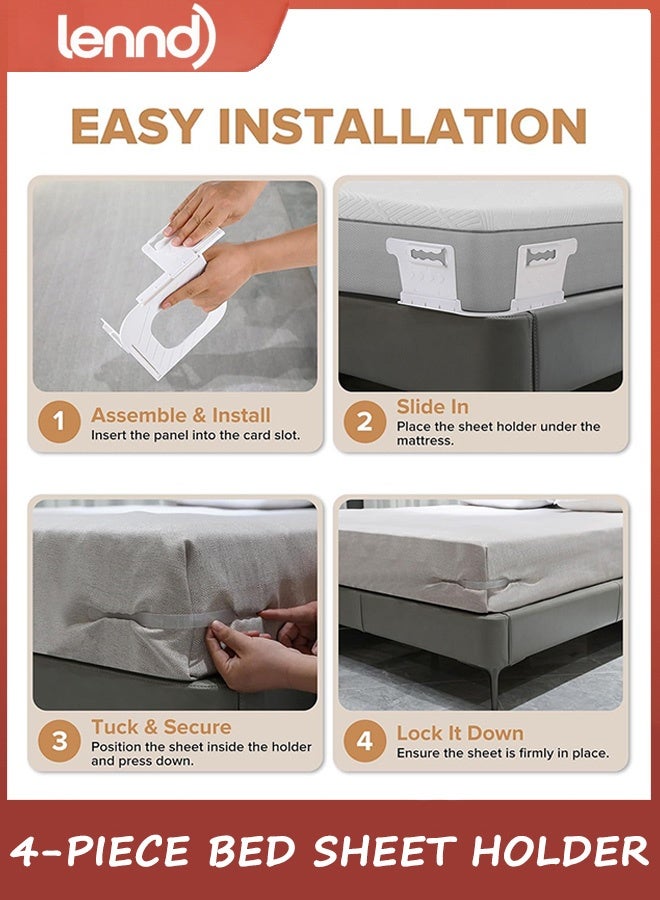 lennd

EASY INSTALLATION

1 Assemble & Install
Insert the panel into the card slot.

2 Slide In
Place the sheet holder under the mattress.

3 Tuck & Secure
Position the sheet inside the holder and press down.

4 Lock It Down
Ensure the sheet is firmly in place.

4-PIECE BED SHEET HOLDER