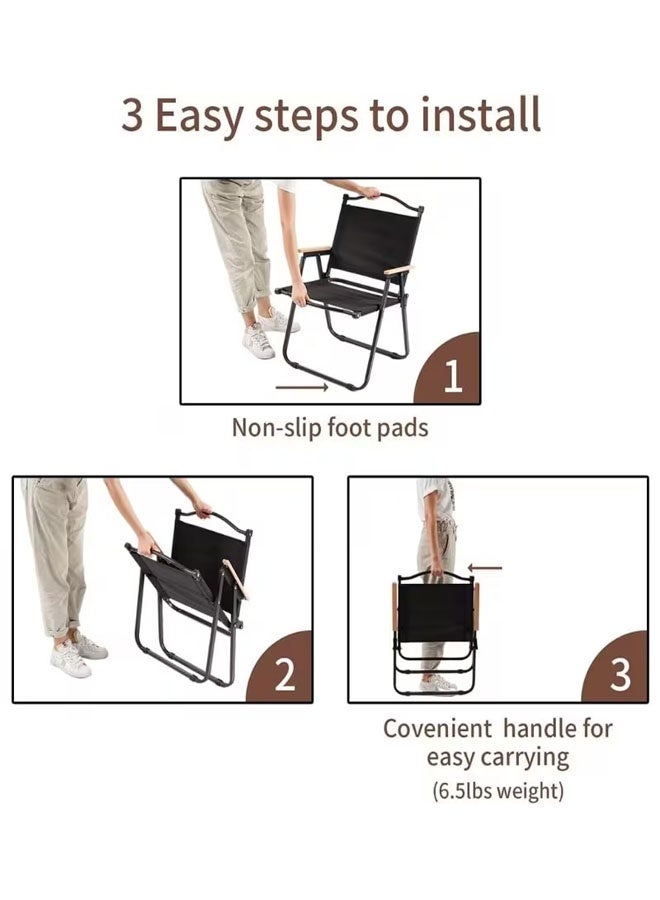 3 Easy steps to install

1

Non-slip foot pads

2

3

Covenient handle for easy carrying
(6.5lbs weight)