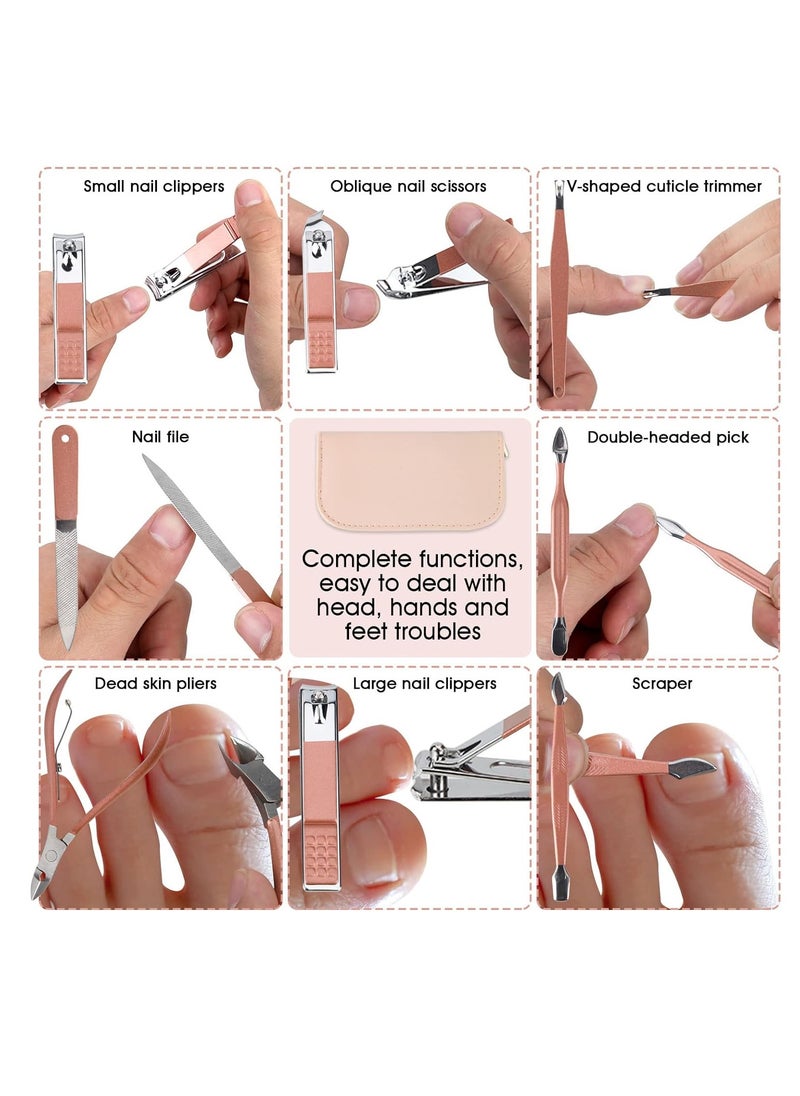 Small nail clippers

Oblique nail scissors

V-shaped cuticle trimmer

Nail file

Complete functions, easy to deal with head, hands and feet troubles

Double-headed pick

Dead skin pliers

Large nail clippers

Scraper