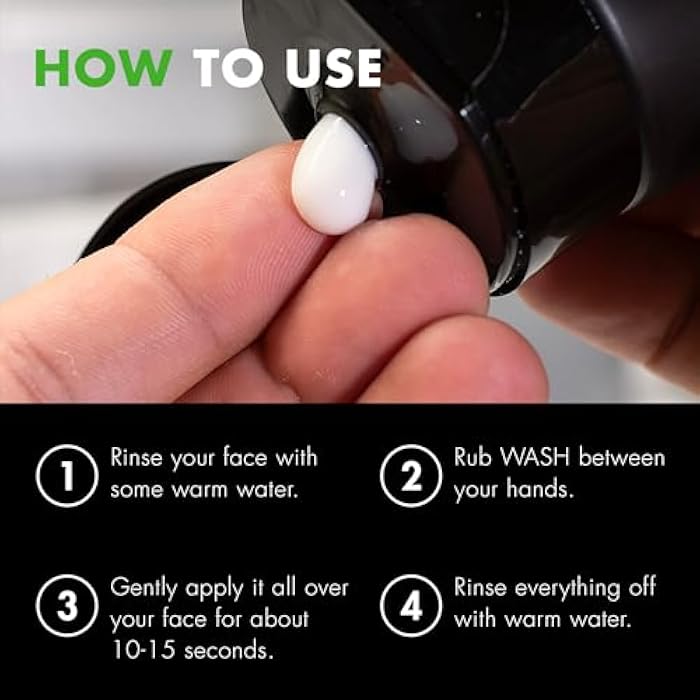 HOW TO USE

1 Rinse your face with some warm water.

2 Rub WASH between your hands.

3 Gently apply it all over your face for about 10-15 seconds.

4 Rinse everything off with warm water.