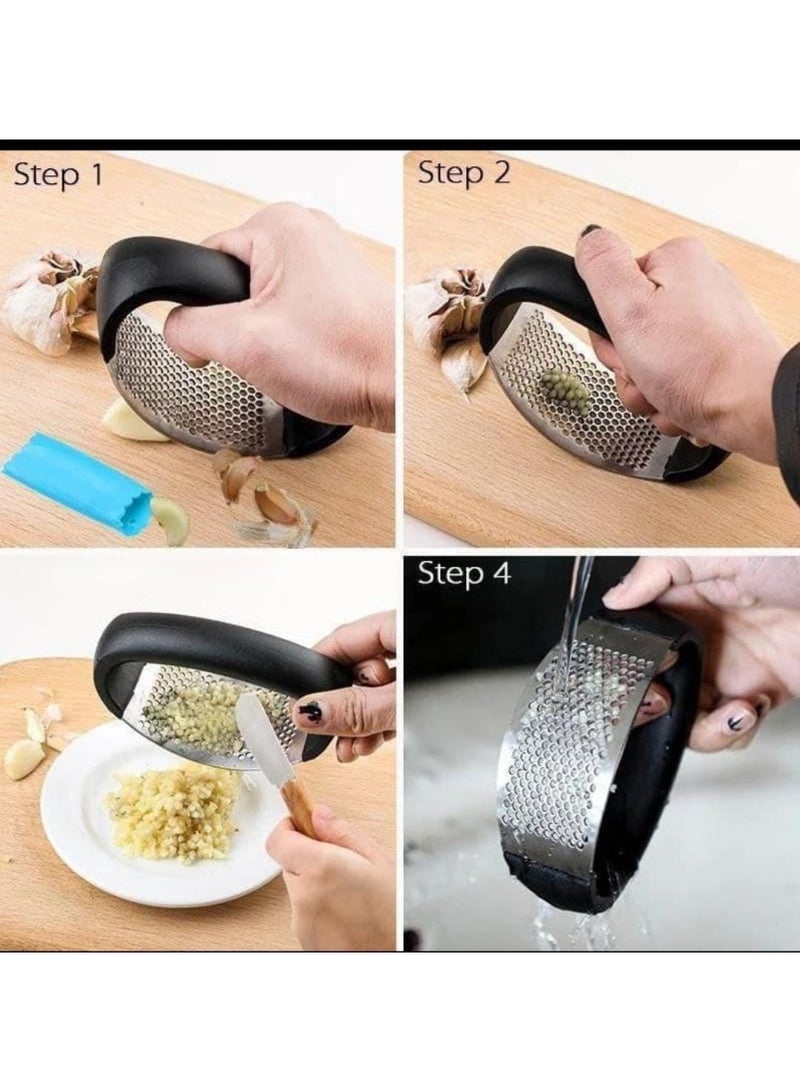 Step 1

Step 2

Step 4