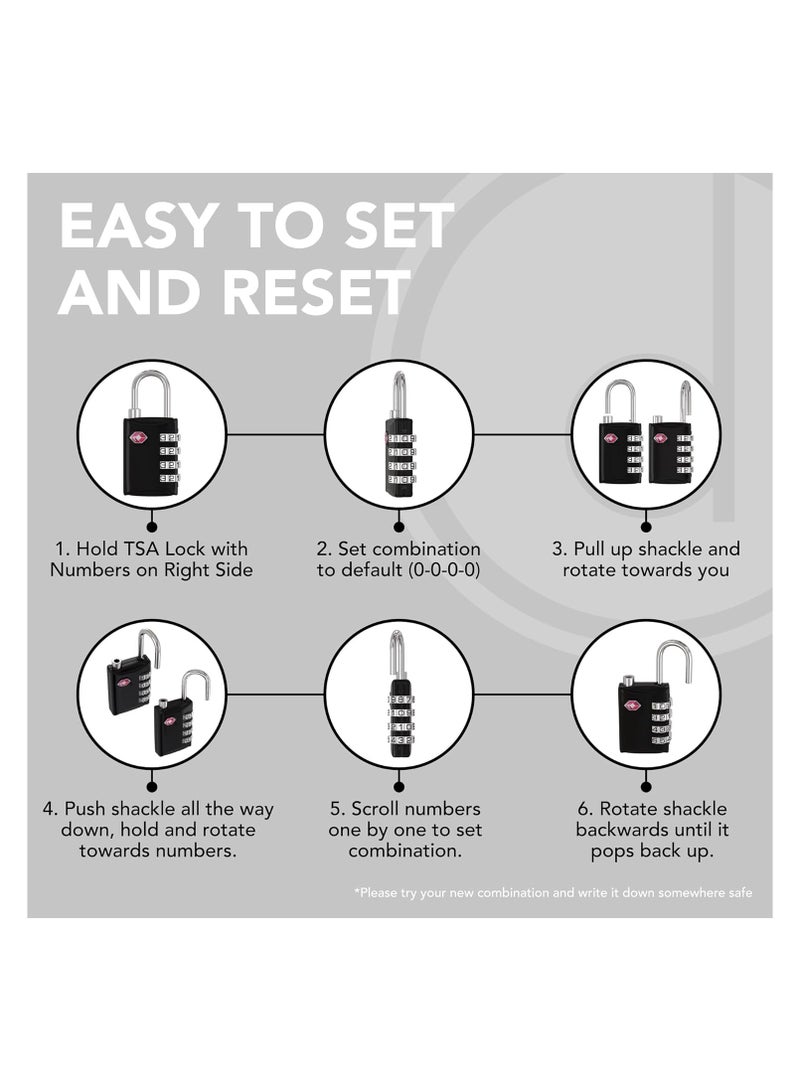 EASY TO SET AND RESET

1. Hold TSA Lock with Numbers on Right Side

2. Set combination to default (0-0-0-0)

3. Pull up shackle and rotate towards you

4. Push shackle all the way down, hold and rotate towards numbers.

5. Scroll numbers one by one to set combination.

6. Rotate shackle backwards until it pops back up.

*Please try your new combination and write it down somewhere safe