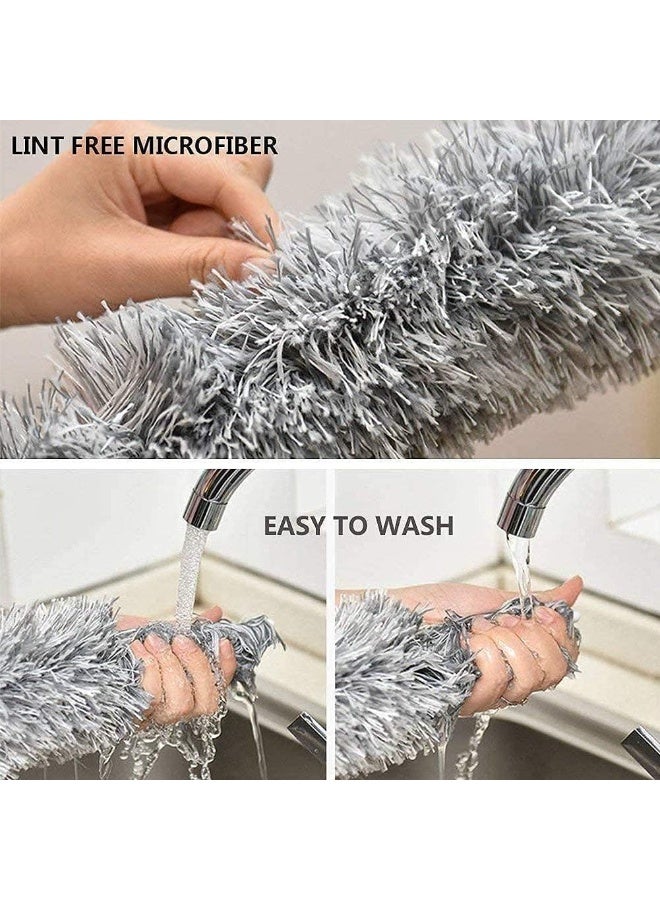 LINT FREE MICROFIBER

EASY TO WASH