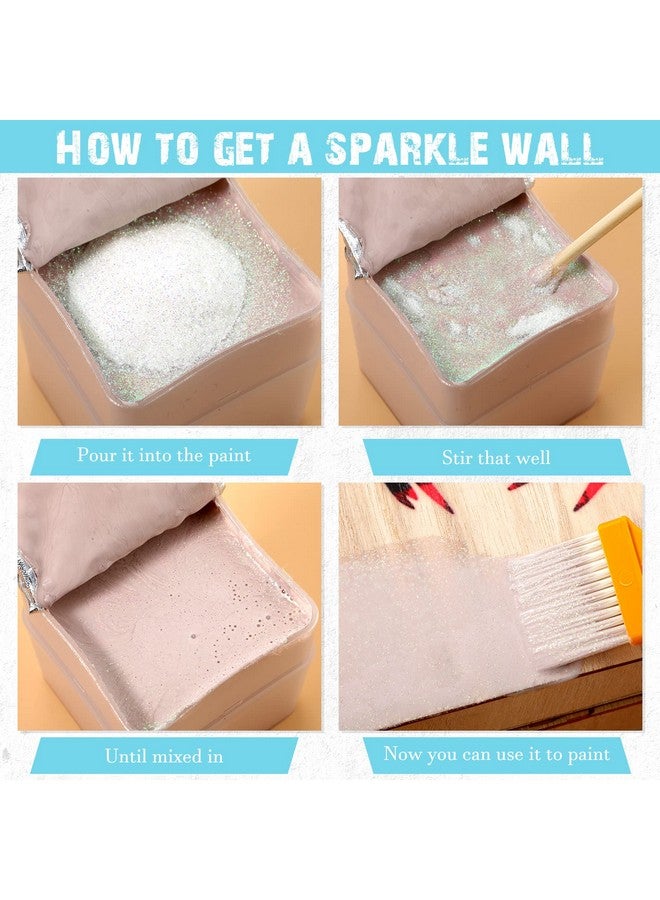 HOW TO GET A SPARKLE WALL

Pour it into the paint

Stir that well

Until mixed in

Now you can use it to paint