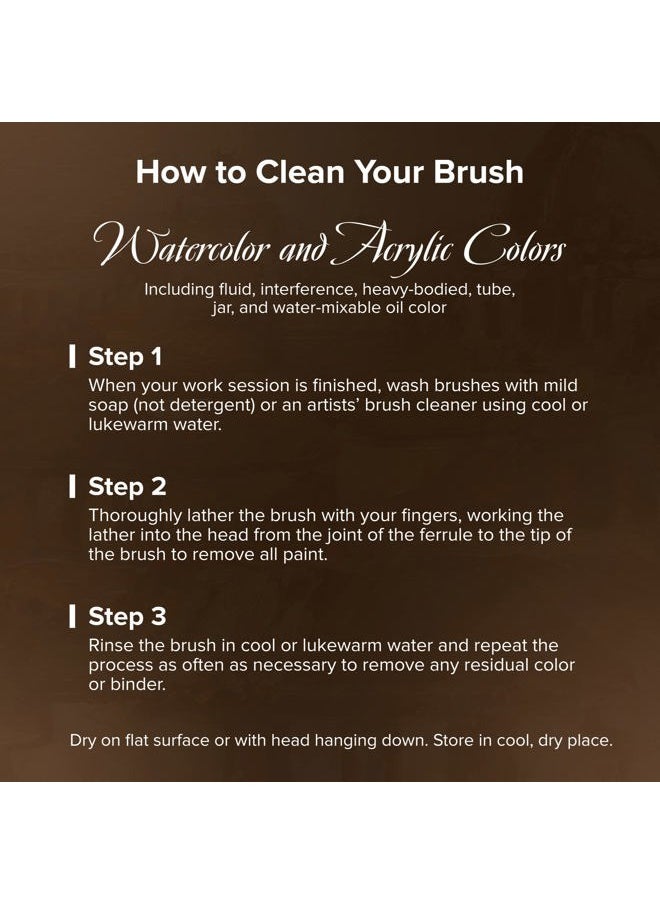 How to Clean Your Brush

Watercolor and Acrylic Colors

Including fluid, interference, heavy-bodied, tube, jar, and water-mixable oil color

Step 1
When your work session is finished, wash brushes with mild soap (not detergent) or an artists' brush cleaner using cool or lukewarm water.

Step 2
Thoroughly lather the brush with your fingers, working the lather into the head from the joint of the ferrule to the tip of the brush to remove all paint.

Step 3
Rinse the brush in cool or lukewarm water and repeat the process as often as necessary to remove any residual color or binder.

Dry on flat surface or with head hanging down. Store in cool, dry place.