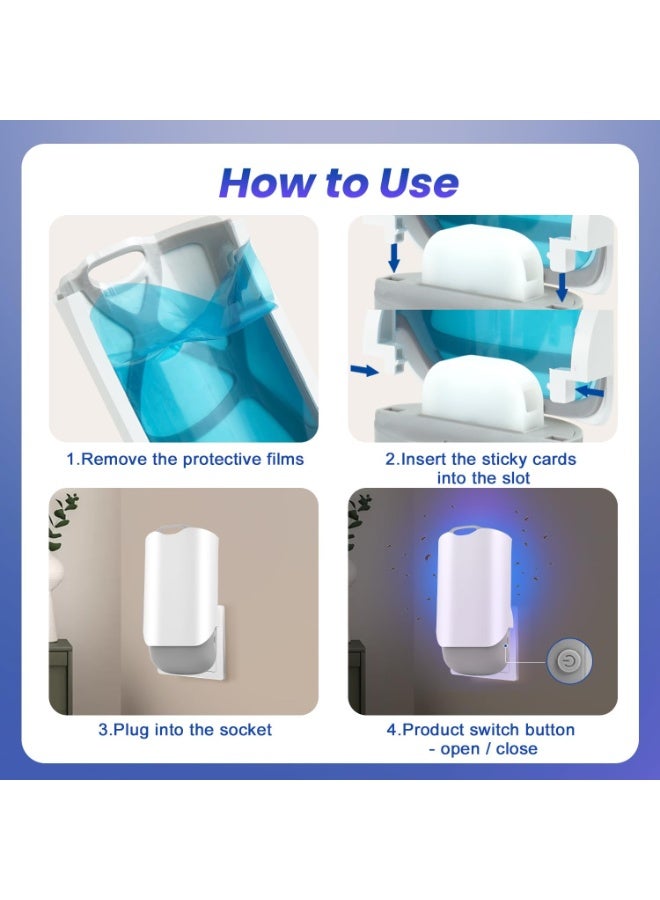 How to Use

1.Remove the protective films

2.Insert the sticky cards into the slot

3.Plug into the socket

4.Product switch button - open / close