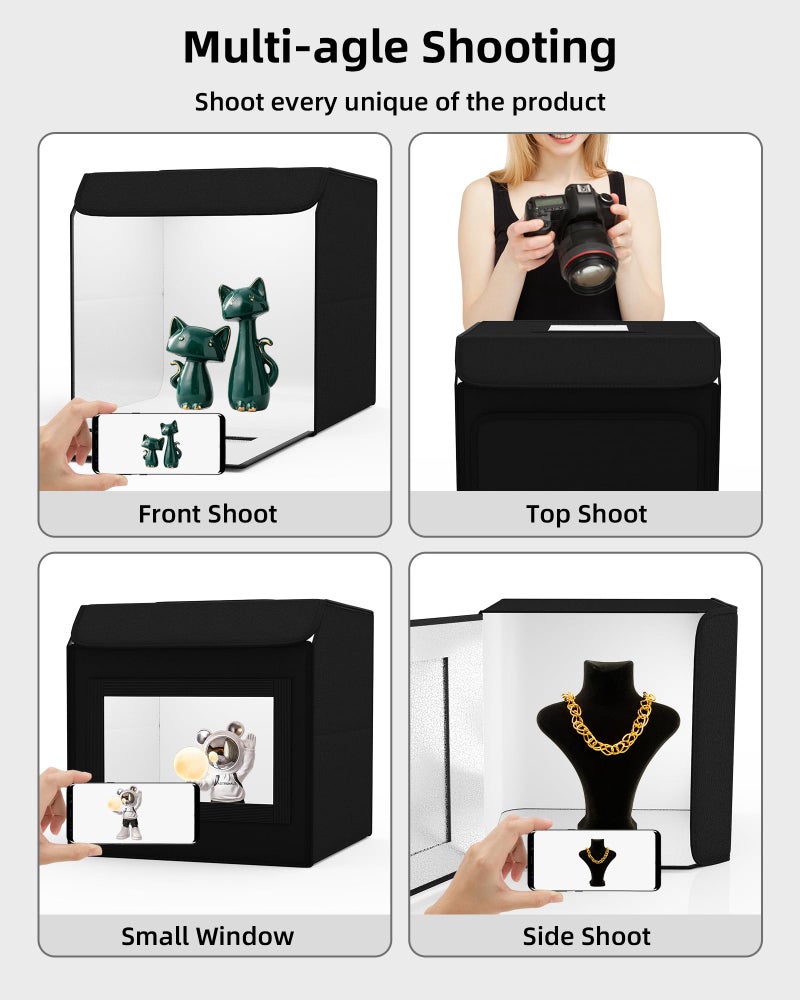 Multi-agle Shooting

Shoot every unique of the product

Front Shoot

Top Shoot

Small Window

Side Shoot