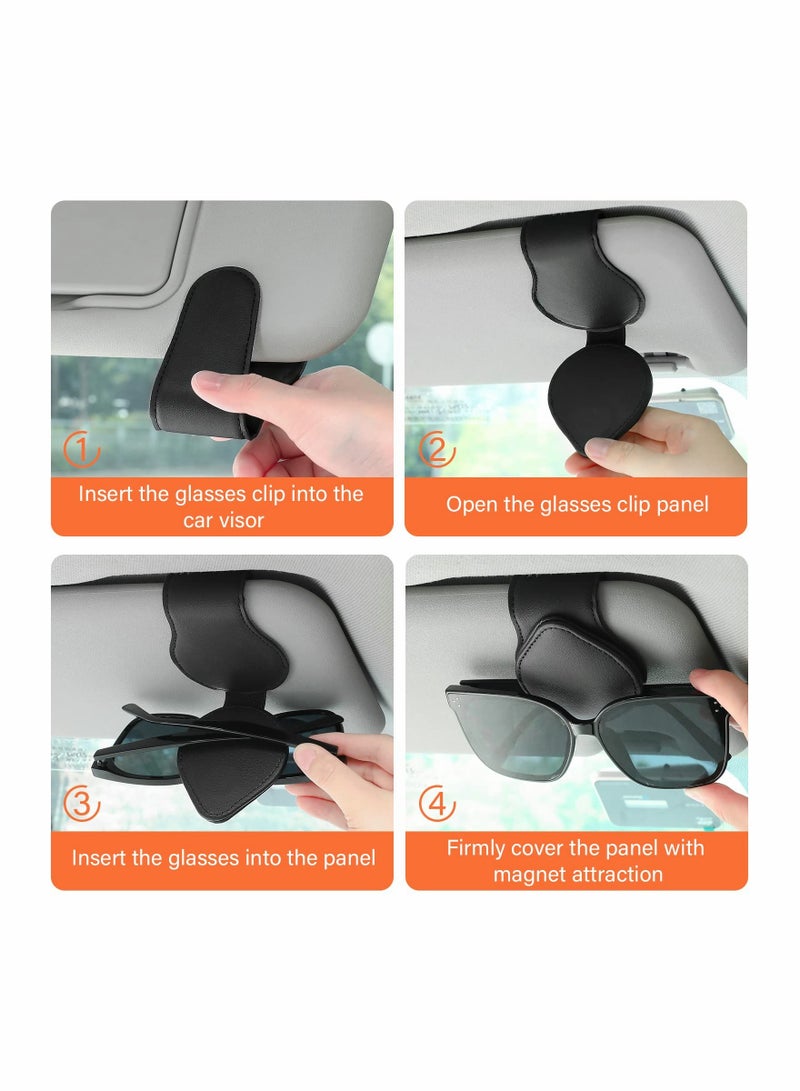 1
Insert the glasses clip into the car visor

2
Open the glasses clip panel

3
Insert the glasses into the panel

4
Firmly cover the panel with magnet attraction