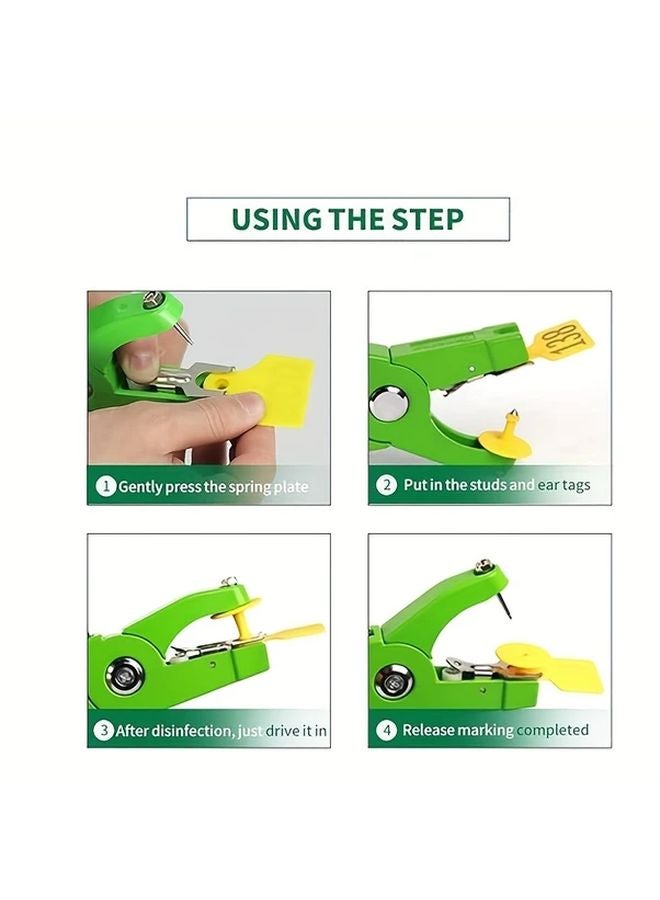 USING THE STEP

1 Gently press the spring plate

138

2 Put in the studs and ear tags

3 After disinfection, just drive it in

4 Release marking completed