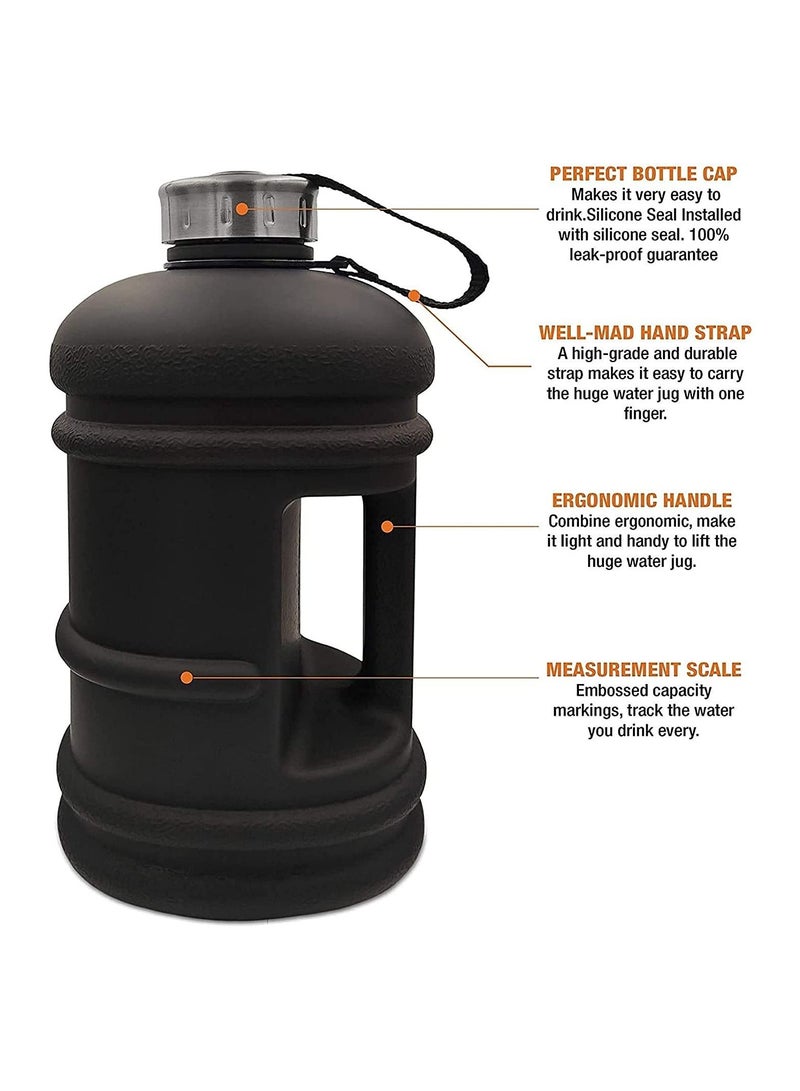 PERFECT BOTTLE CAP
Makes it very easy to drink.Silicone Seal Installed with silicone seal. 100% leak-proof guarantee

WELL-MAD HAND STRAP
A high-grade and durable strap makes it easy to carry the huge water jug with one finger.

ERGONOMIC HANDLE
Combine ergonomic, make it light and handy to lift the huge water jug.

MEASUREMENT SCALE
Embossed capacity markings, track the water you drink every.