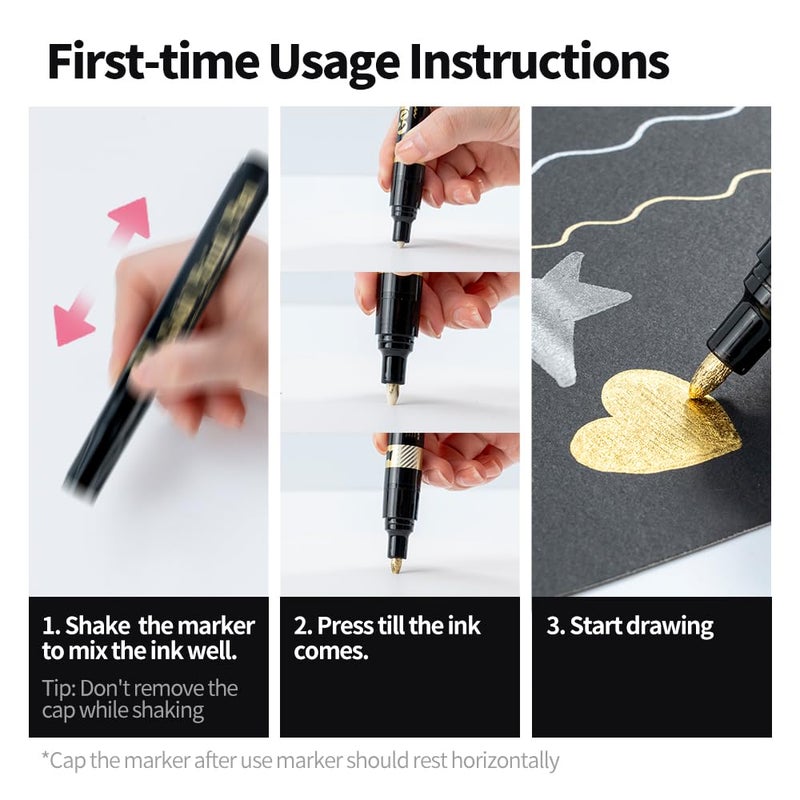 First-time Usage Instructions

1. Shake the marker to mix the ink well.

Tip: Don't remove the cap while shaking

2. Press till the ink comes.

3. Start drawing

*Cap the marker after use marker should rest horizontally