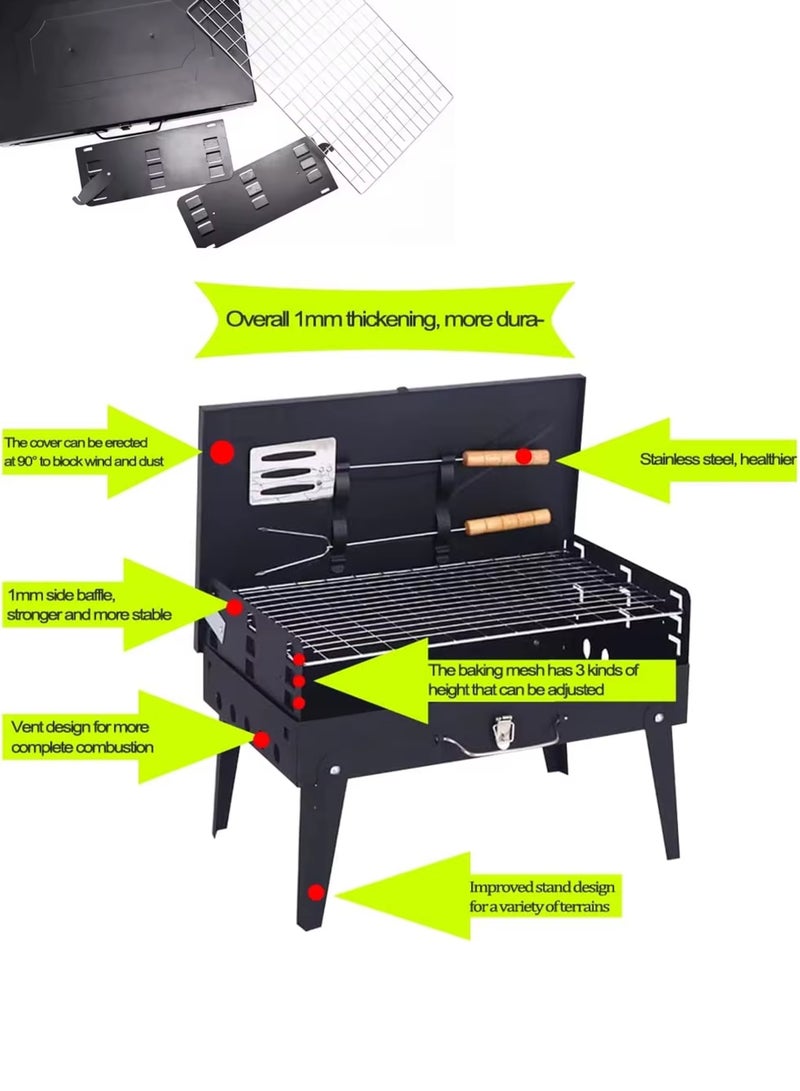 Overall 1mm thickening, more dura-

The cover can be erected at 90° to block wind and dust

Stainless steel, healthier

1mm side baffle, stronger and more stable

The baking mesh has 3 kinds of height that can be adjusted

Vent design for more complete combustion

Improved stand design for a variety of terrains