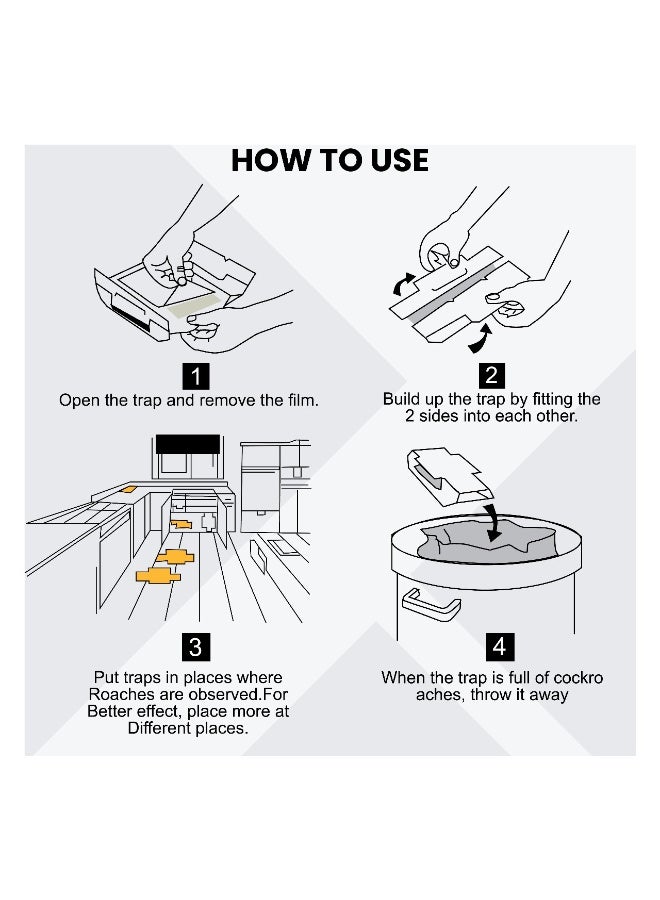 HOW TO USE

1
Open the trap and remove the film.

2
Build up the trap by fitting the 2 sides into each other.

3
Put traps in places where Roaches are observed.For Better effect, place more at Different places.

4
When the trap is full of cockro aches, throw it away