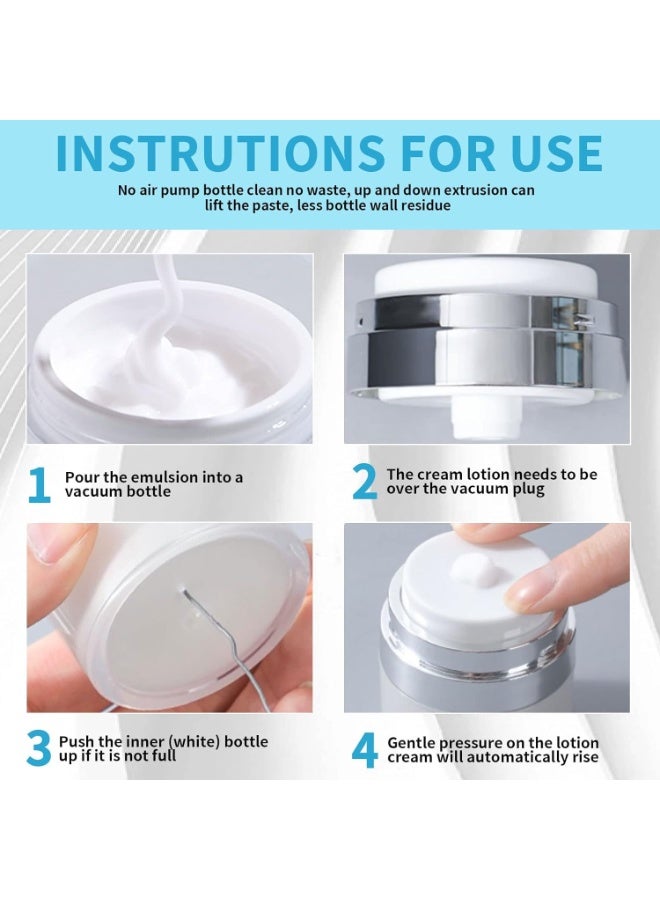 INSTRUTIONS FOR USE

No air pump bottle clean no waste, up and down extrusion can lift the paste, less bottle wall residue

1 Pour the emulsion into a vacuum bottle

2 The cream lotion needs to be over the vacuum plug

3 Push the inner (white) bottle up if it is not full

4 Gentle pressure on the lotion cream will automatically rise