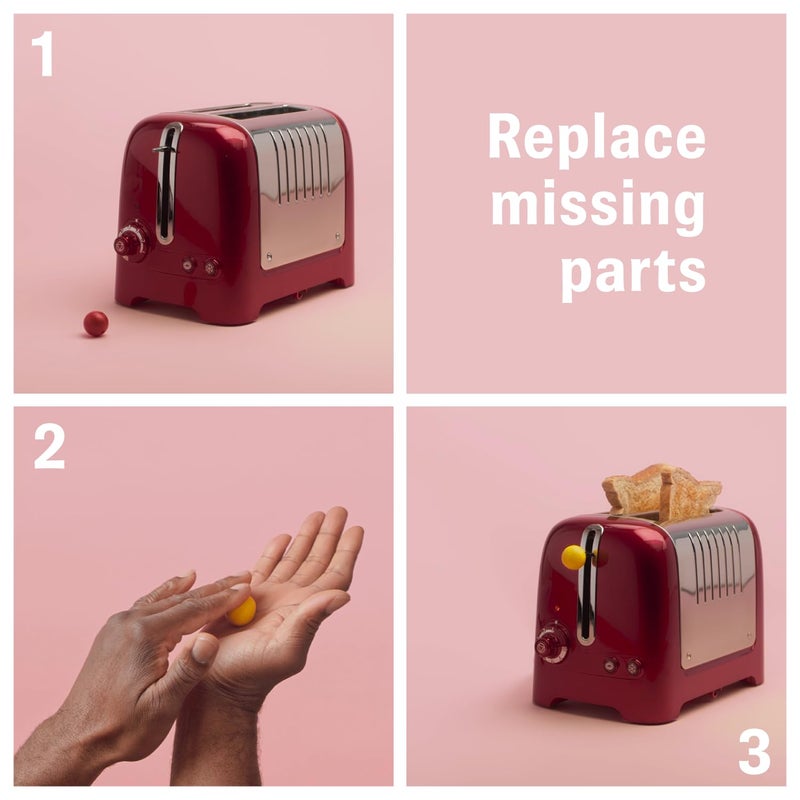 1

Replace missing parts

2

3