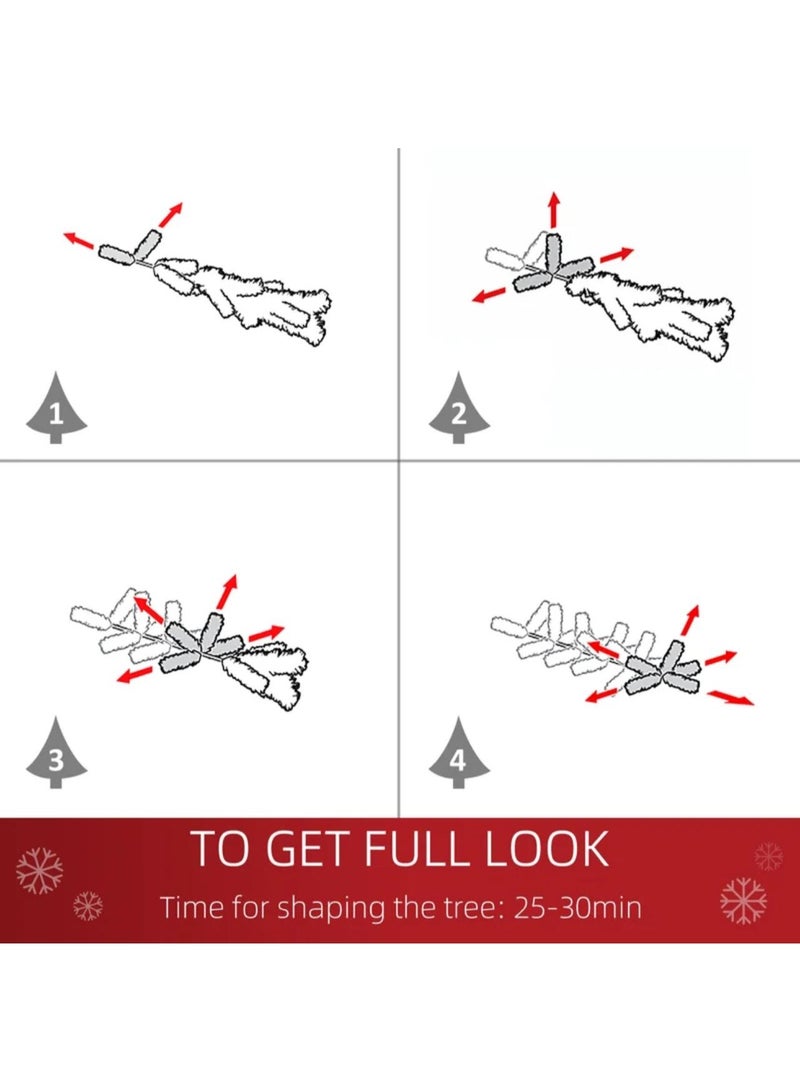 1

2

3

4

TO GET FULL LOOK

Time for shaping the tree: 25-30min