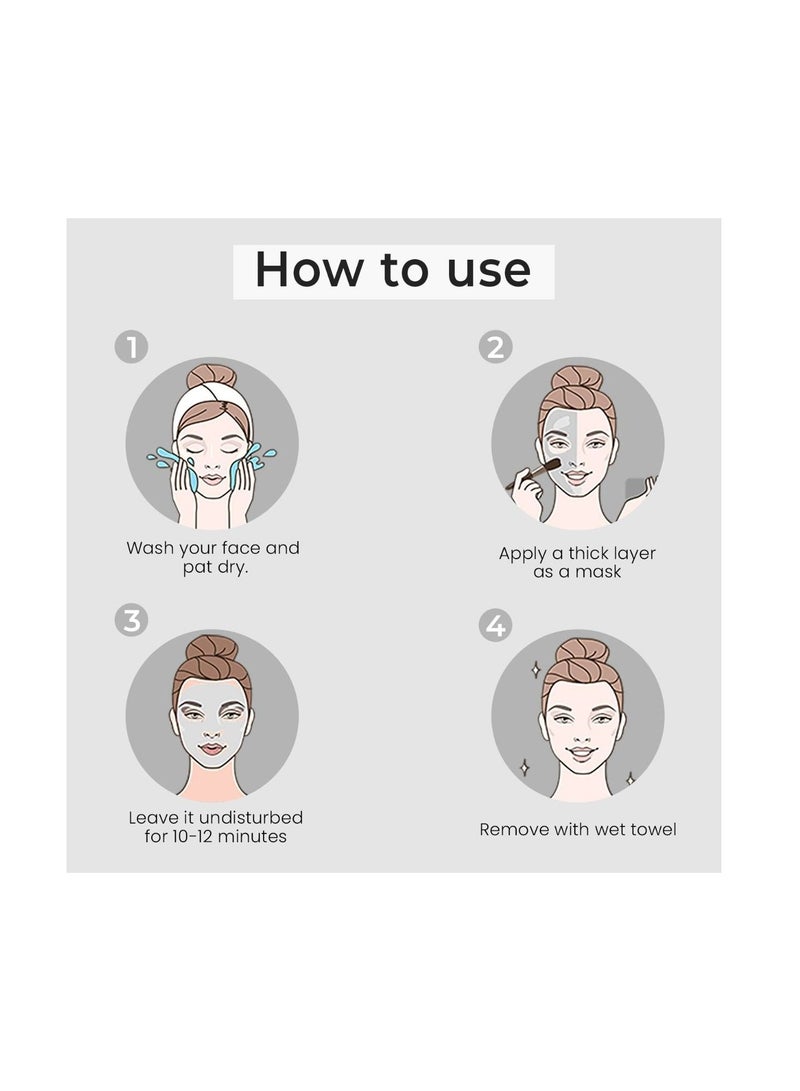 How to use

1

Wash your face and pat dry.

2

Apply a thick layer as a mask

3

Leave it undisturbed for 10-12 minutes

4

Remove with wet towel