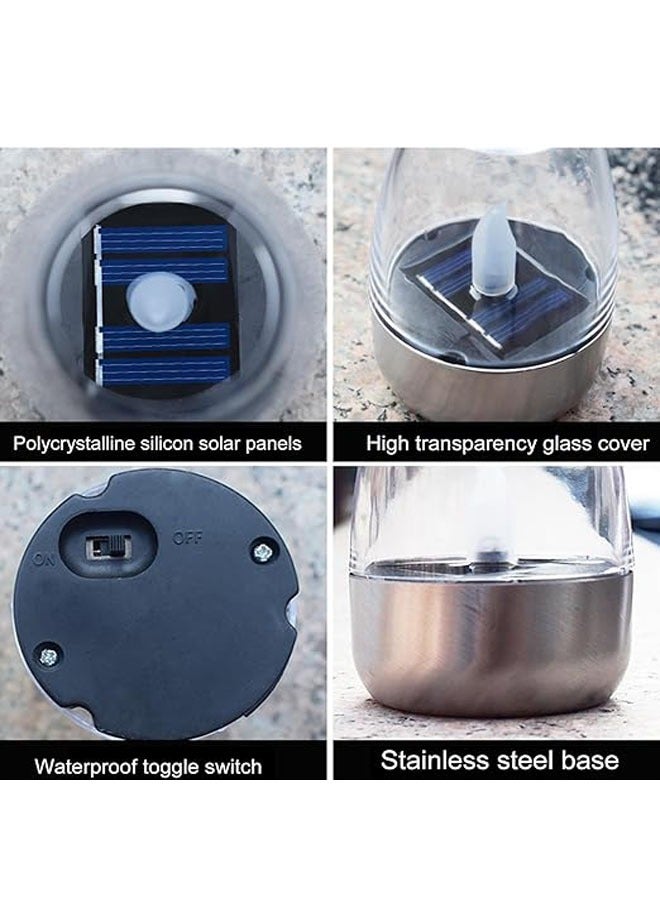 Polycrystalline silicon solar panels

High transparency glass cover

ON

OFF

Waterproof toggle switch

Stainless steel base