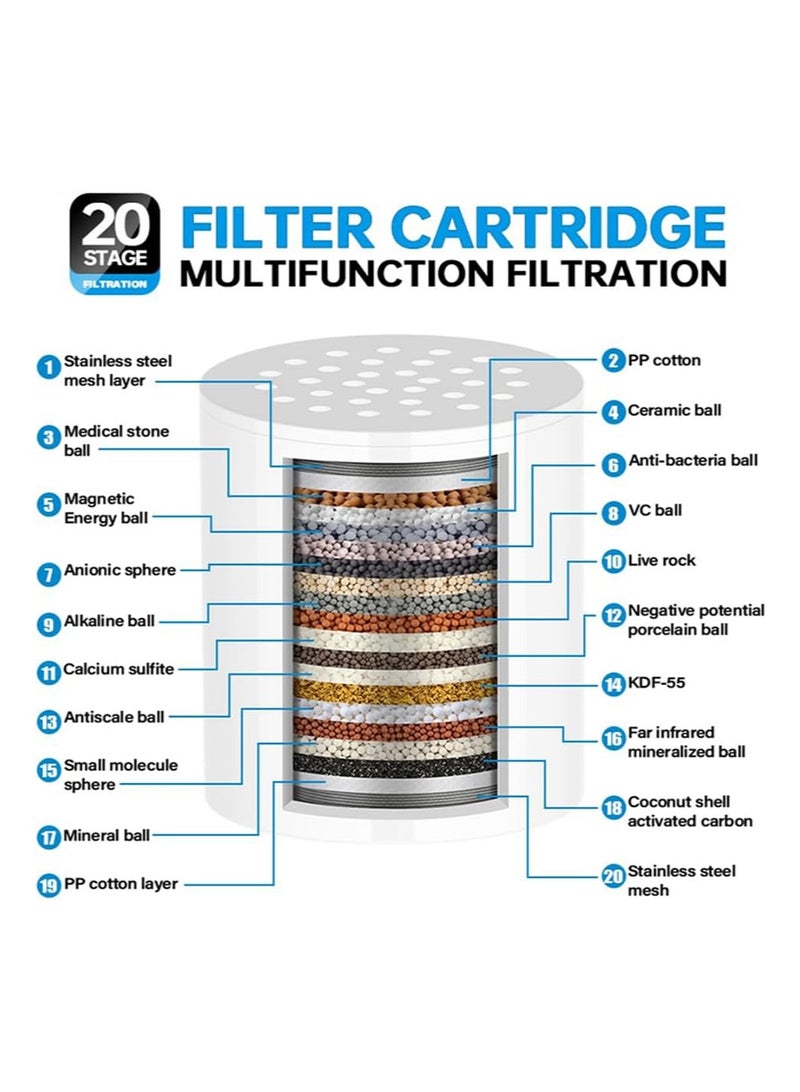 20 STAGE FILTRATION

FILTER CARTRIDGE
MULTIFUNCTION FILTRATION

1 Stainless steel mesh layer
3 Medical stone ball
5 Magnetic Energy ball
7 Anionic sphere
9 Alkaline ball
11 Calcium sulfite
13 Antiscale ball
15 Small molecule sphere
17 Mineral ball
19 PP cotton layer

2 PP cotton
4 Ceramic ball
6 Anti-bacteria ball
8 VC ball
10 Live rock
12 Negative potential porcelain ball
14 KDF-55
16 Far infrared mineralized ball
18 Coconut shell activated carbon
20 Stainless steel mesh