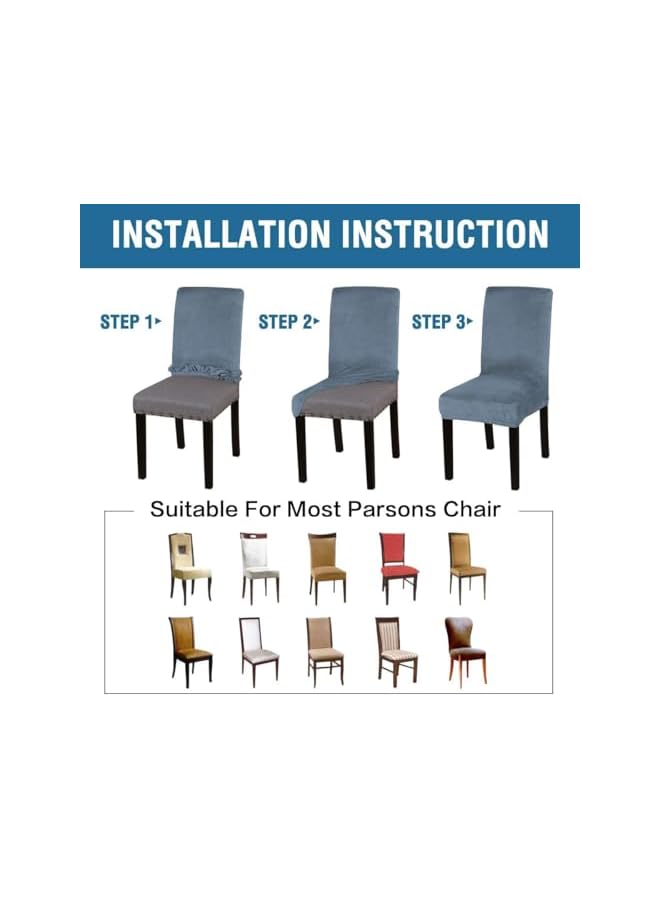 INSTALLATION INSTRUCTION

STEP 1

STEP 2

STEP 3

Suitable For Most Parsons Chair