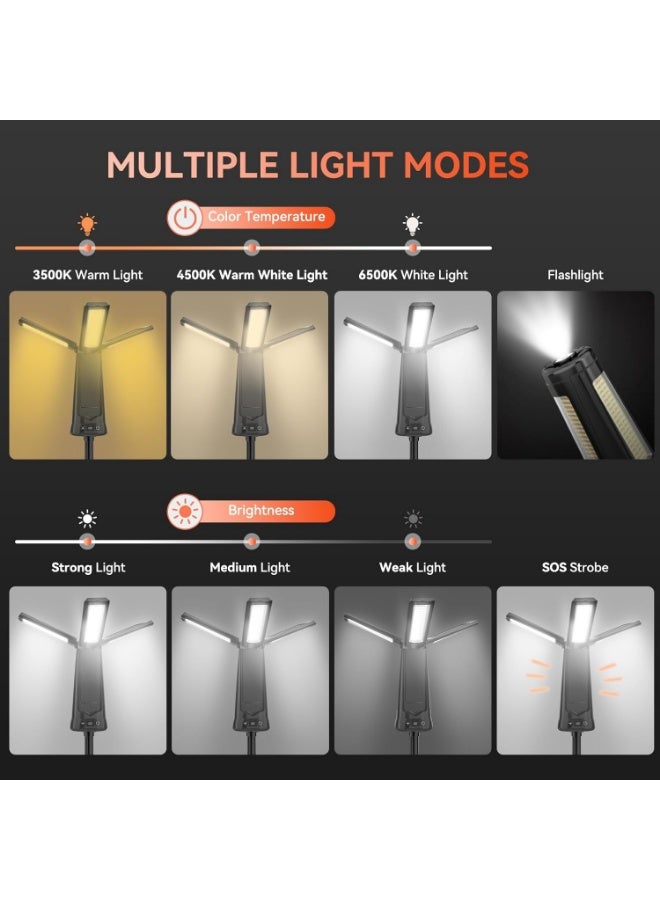 MULTIPLE LIGHT MODES

Color Temperature

3500K Warm Light

4500K Warm White Light

6500K White Light

Flashlight

Brightness

Strong Light

Medium Light

Weak Light

SOS Strobe