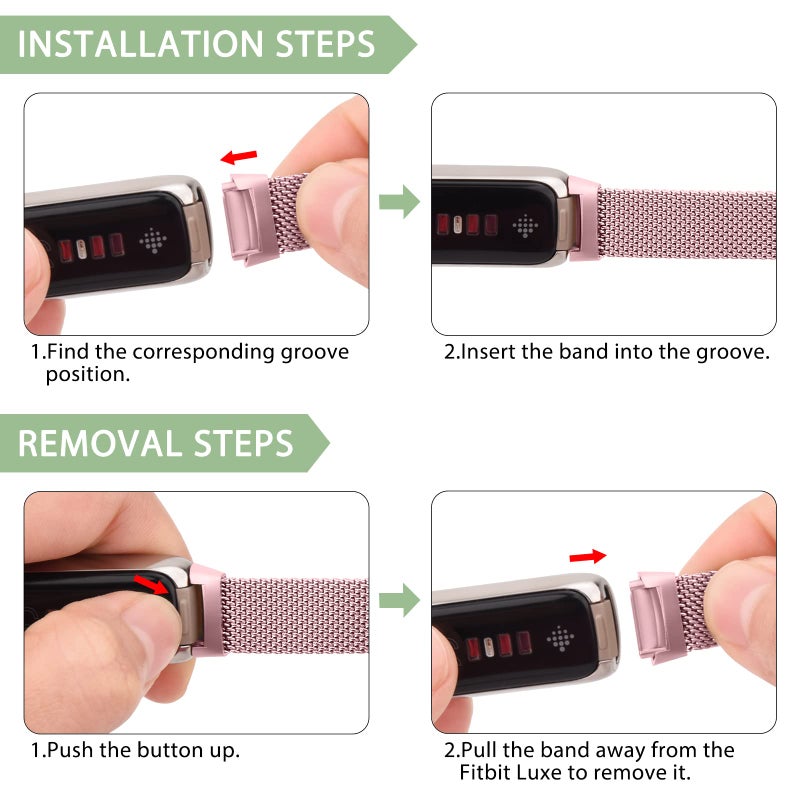 INSTALLATION STEPS

1.Find the corresponding groove position.

2.Insert the band into the groove.

REMOVAL STEPS

1.Push the button up.

2.Pull the band away from the Fitbit Luxe to remove it.