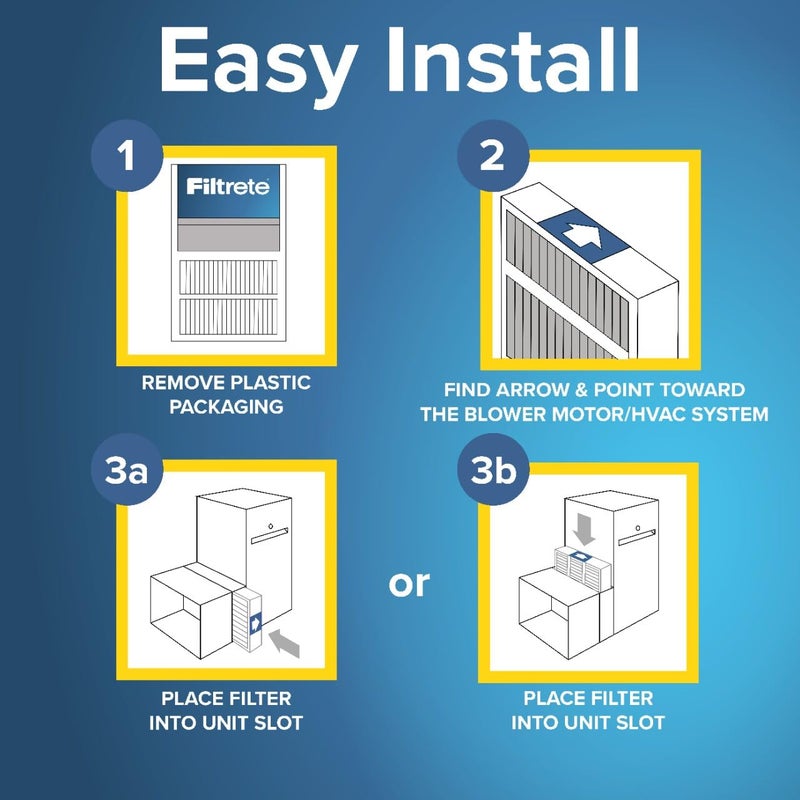 Easy Install

1

Filtrete

REMOVE PLASTIC PACKAGING

2

FIND ARROW & POINT TOWARD THE BLOWER MOTOR/HVAC SYSTEM

3a

PLACE FILTER INTO UNIT SLOT

or

3b

PLACE FILTER INTO UNIT SLOT