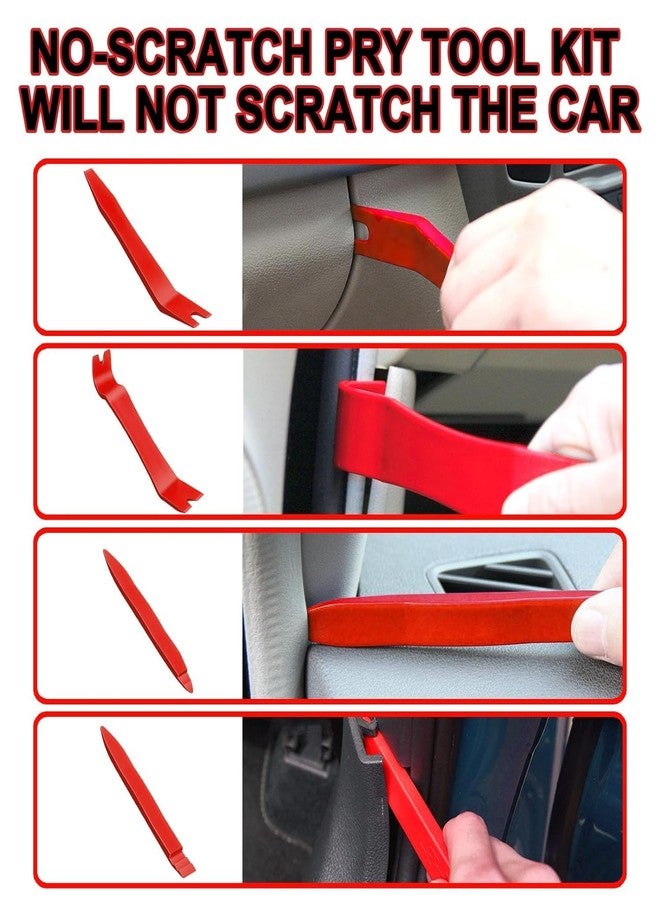 NO-SCRATCH PRY TOOL KIT
WILL NOT SCRATCH THE CAR