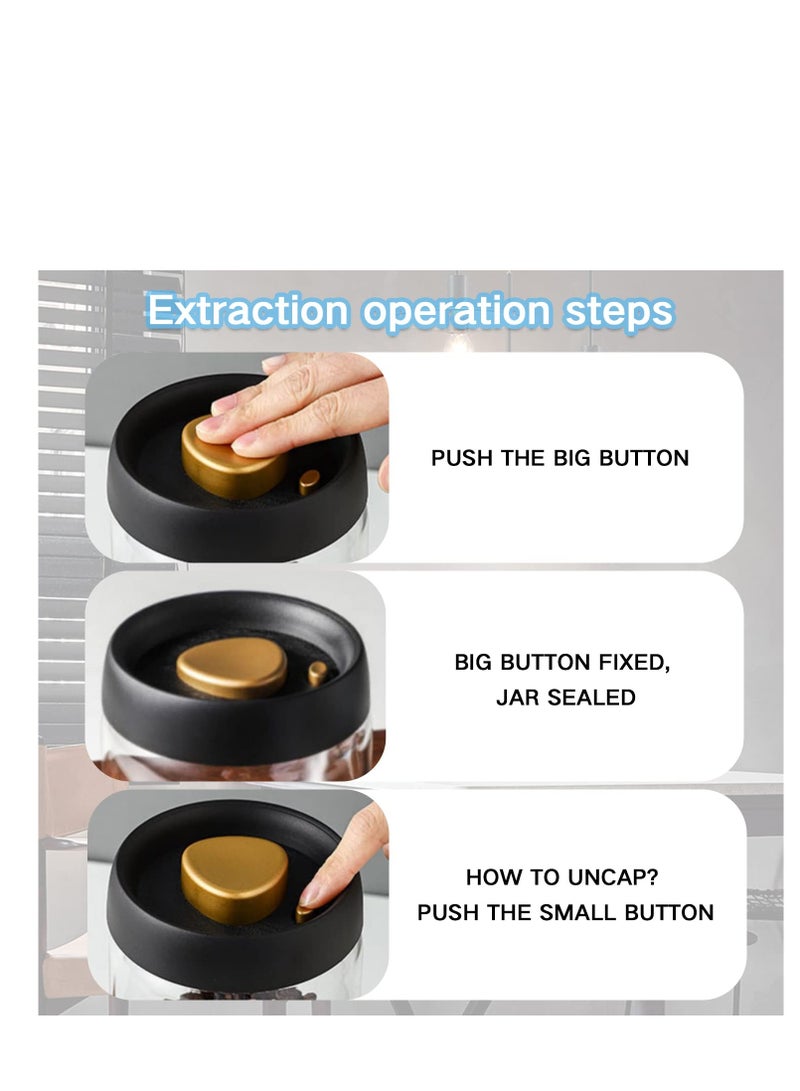 Extraction operation steps

PUSH THE BIG BUTTON

BIG BUTTON FIXED,
JAR SEALED

HOW TO UNCAP?
PUSH THE SMALL BUTTON