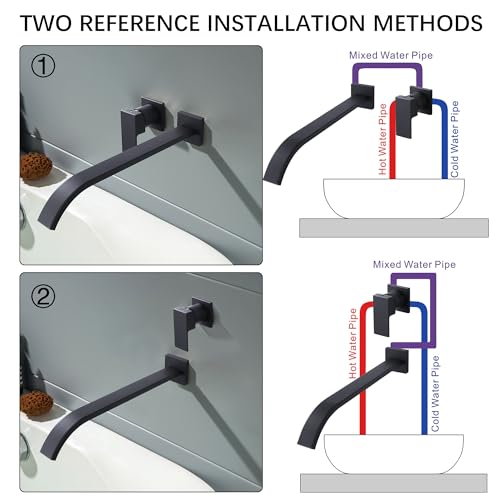 TWO REFERENCE INSTALLATION METHODS

①

Mixed Water Pipe

Hot Water Pipe

Cold Water Pipe

②

Mixed Water Pipe

Hot Water Pipe

Cold Water Pipe