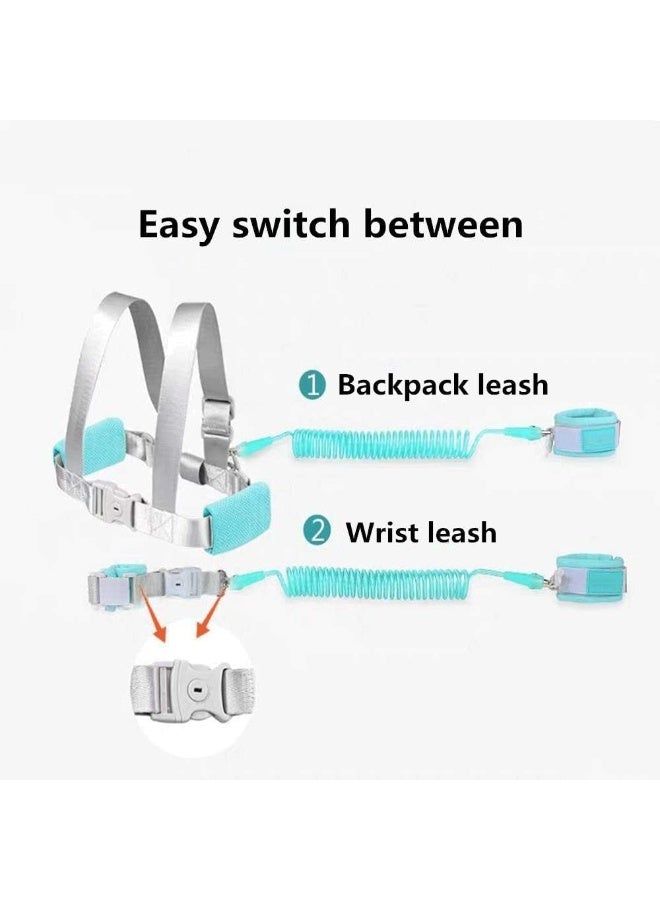 Easy switch between

1 Backpack leash

2 Wrist leash