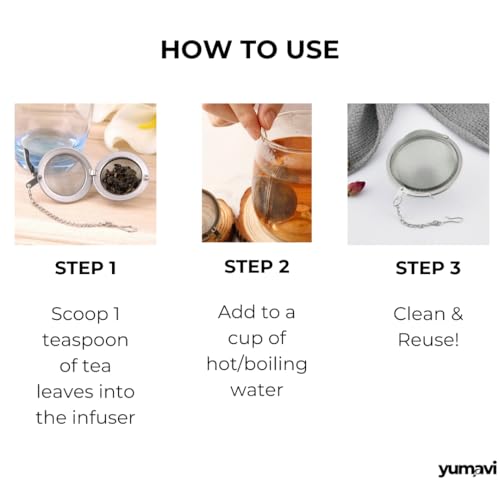 HOW TO USE

STEP 1

Scoop 1 teaspoon of tea leaves into the infuser

STEP 2

Add to a cup of hot/boiling water

STEP 3

Clean & Reuse!

yumavi