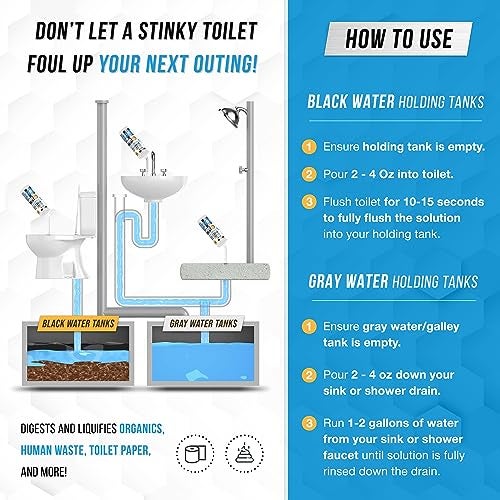 DON'T LET A STINKY TOILET FOUL UP YOUR NEXT OUTING!

BLACK WATER TANKS

GRAY WATER TANKS

DIGESTS AND LIQUIFIES ORGANICS, HUMAN WASTE, TOILET PAPER, AND MORE!

HOW TO USE

BLACK WATER HOLDING TANKS

1 Ensure holding tank is empty.

2 Pour 2 - 4 Oz into toilet.

3 Flush toilet for 10-15 seconds to fully flush the solution into your holding tank.

GRAY WATER HOLDING TANKS

1 Ensure gray water/galley tank is empty.

2 Pour 2 - 4 oz down your sink or shower drain.

3 Run 1-2 gallons of water from your sink or shower faucet until solution is fully rinsed down the drain.