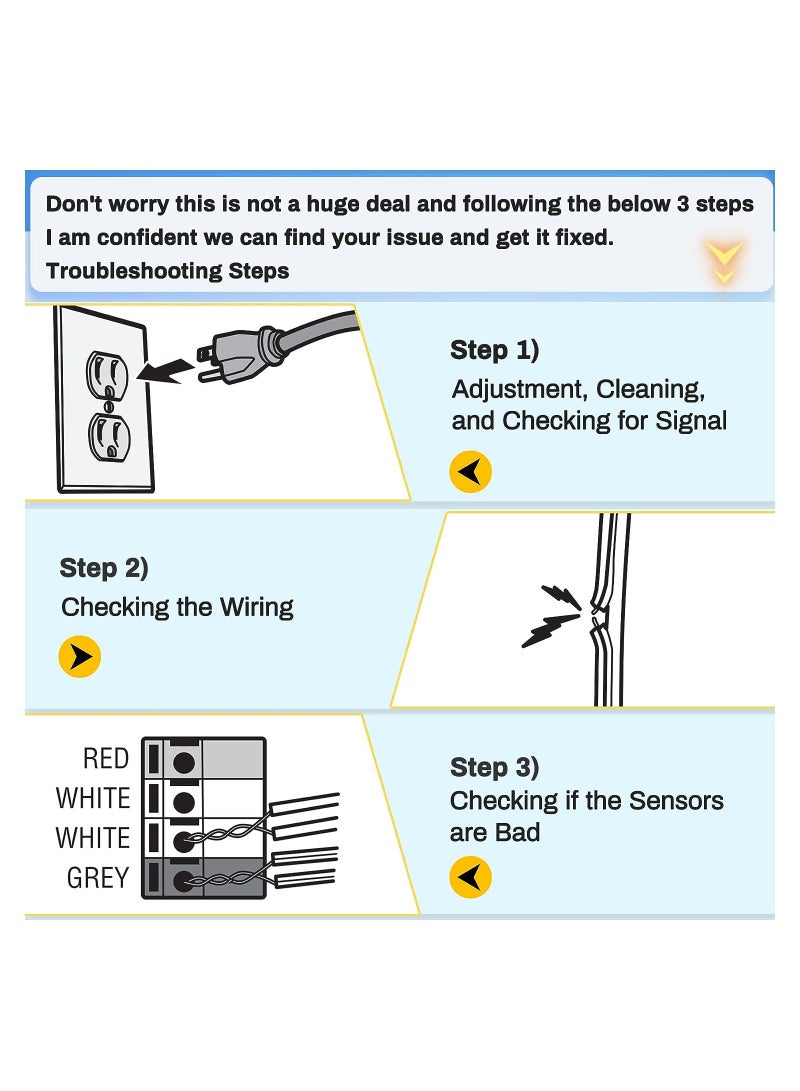 Don't worry this is not a huge deal and following the below 3 steps I am confident we can find your issue and get it fixed.
Troubleshooting Steps

Step 1)
Adjustment, Cleaning, and Checking for Signal

Step 2)
Checking the Wiring

RED
WHITE
WHITE
GREY

Step 3)
Checking if the Sensors are Bad