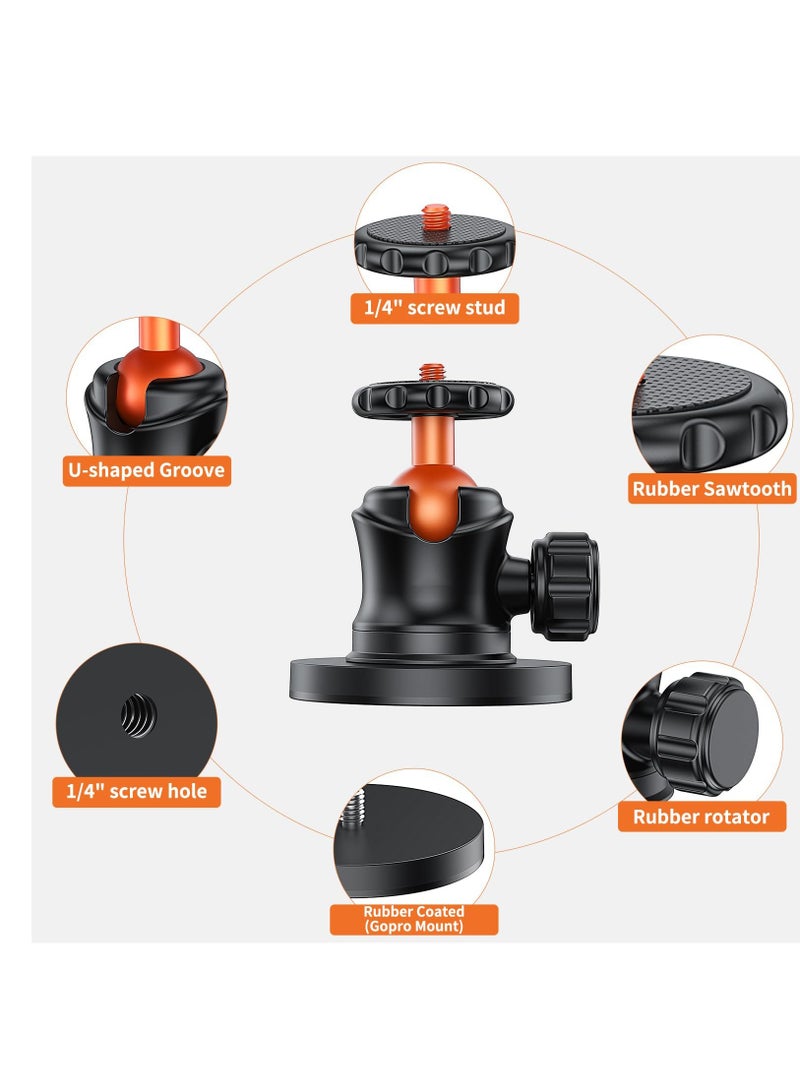 1/4" screw stud

U-shaped Groove

Rubber Sawtooth

1/4" screw hole

Rubber rotator

Rubber Coated
(Gopro Mount)