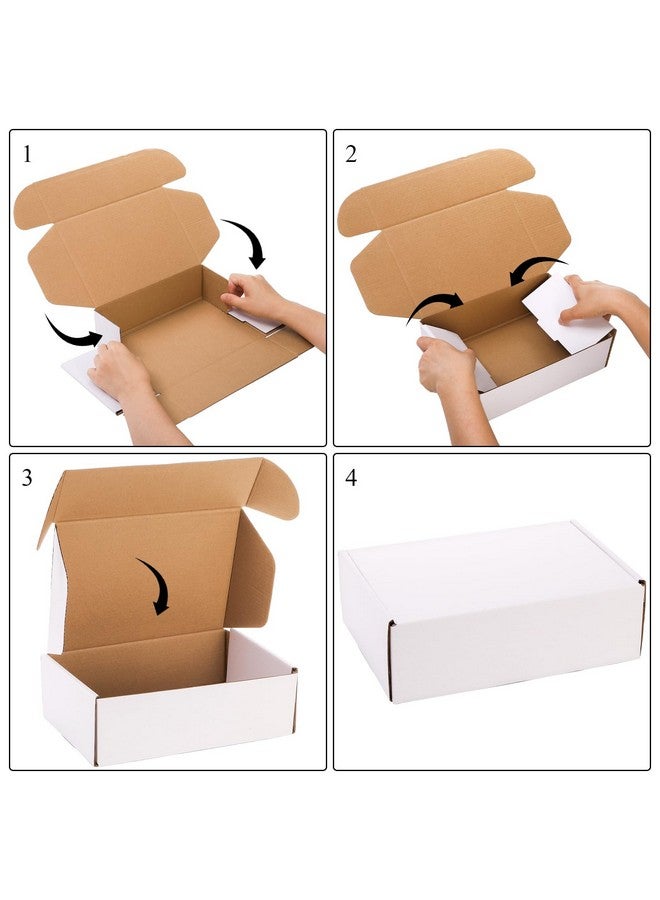 1

2

3

4