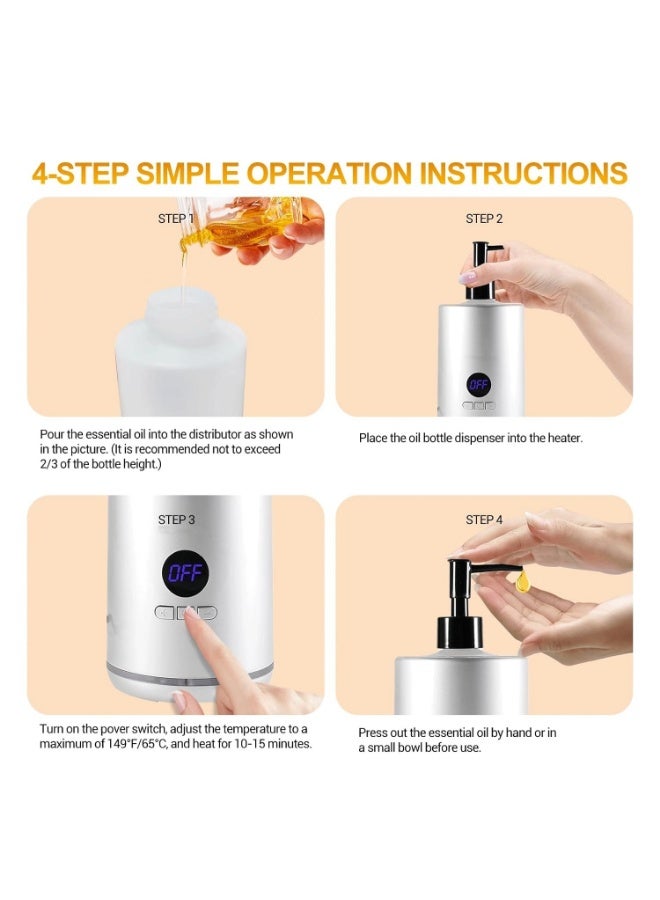 4-STEP SIMPLE OPERATION INSTRUCTIONS

STEP 1

Pour the essential oil into the distributor as shown in the picture. (It is recommended not to exceed 2/3 of the bottle height.)

STEP 2

OFF

Place the oil bottle dispenser into the heater.

STEP 3

OFF

Turn on the pover switch, adjust the temperature to a maximum of 149°F/65°C, and heat for 10-15 minutes.

STEP 4

Press out the essential oil by hand or in a small bowl before use.