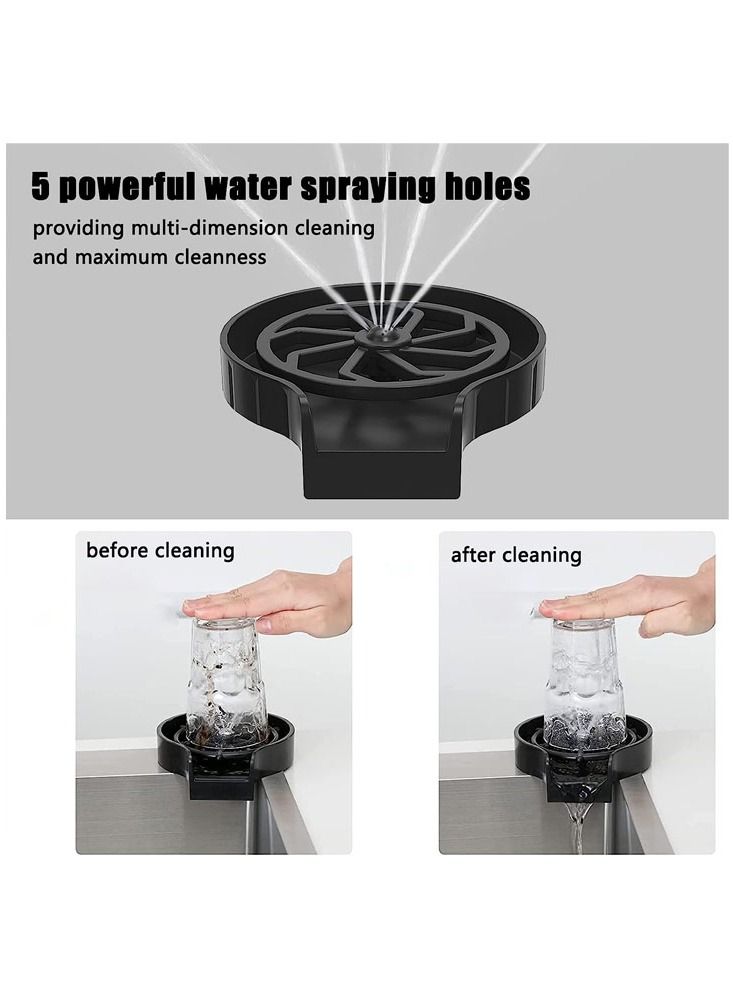 5 powerful water spraying holes

providing multi-dimension cleaning and maximum cleanness

before cleaning

after cleaning