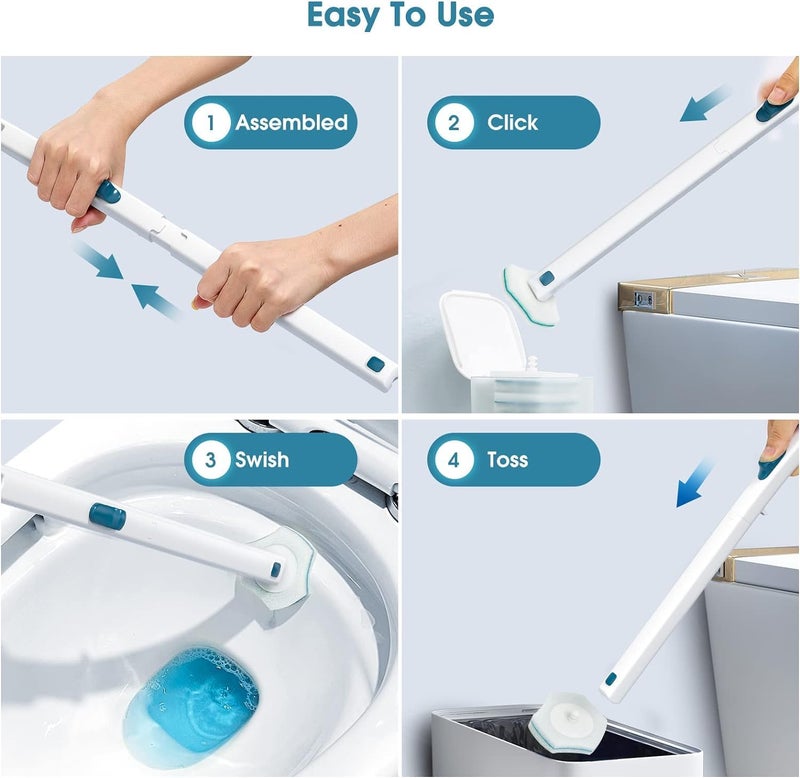 Easy To Use

1 Assembled

2 Click

3 Swish

4 Toss