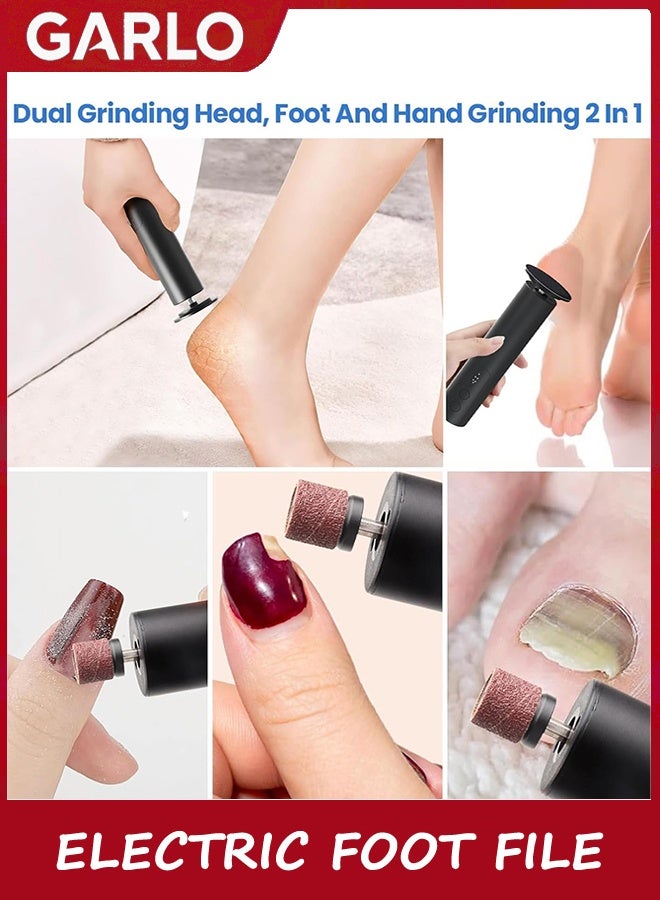 GARLO

Dual Grinding Head, Foot And Hand Grinding 2 In 1

ELECTRIC FOOT FILE